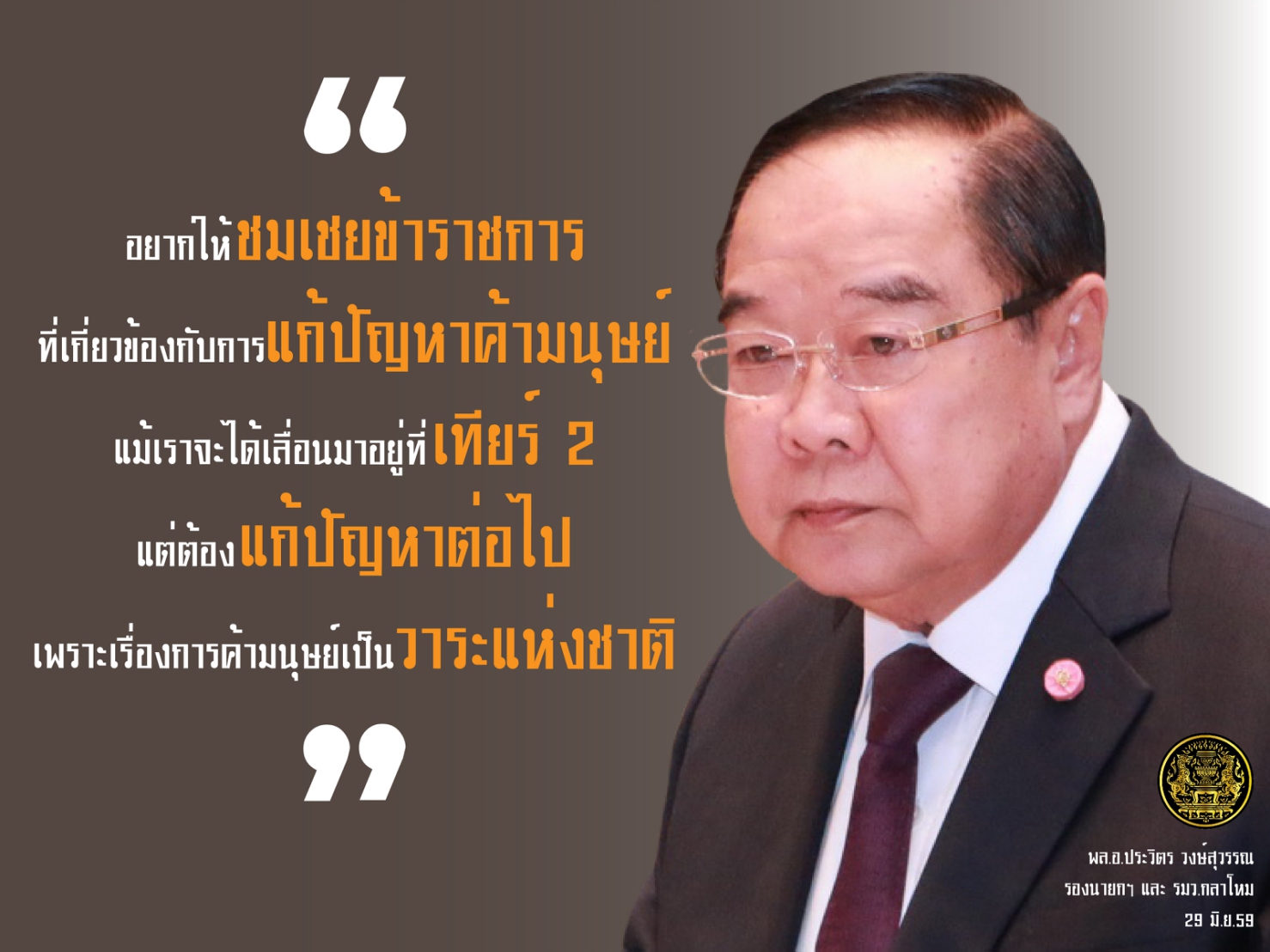 “

อยากให้ชมเชยข้าราชการ
ที่เกี่ยวข้องกับการแก้ปัญหาค้ามนุษย์
แม้เราจะได้เลื่อนมาอยู่ที่เทียร์ 2
แต่ต้องแก้ปัญหาต่อไป
เพราะเรื่องการค้ามนุษย์เป็นวาระแห่งชาติ

”

พล.อ.ประวิตร วงษ์สุวรรณ
รองนายกฯ และ รมว.กลาโหม
29 มิ.ย.59