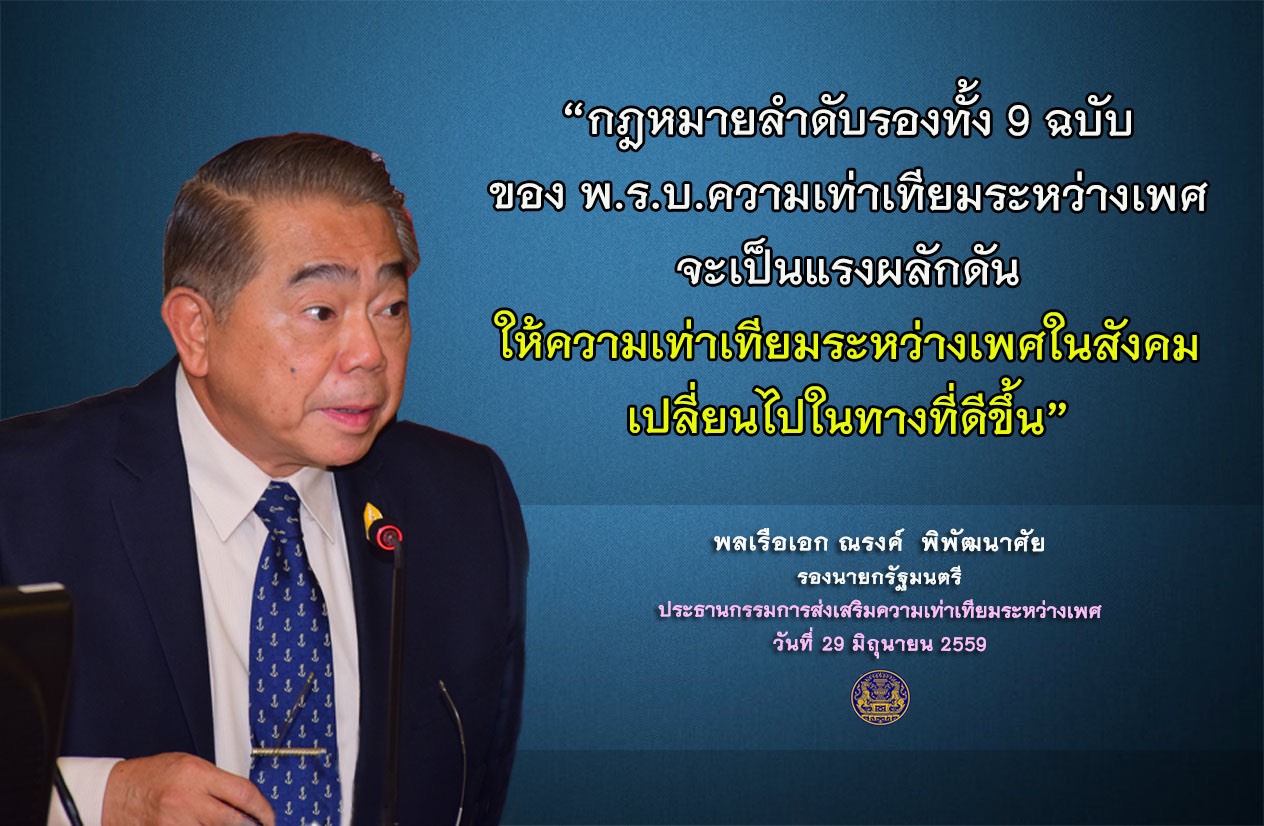 “กฎหมายลำดับรองทั้ง 9 ฉบับ
ของ พ.ร.บ.ความเท่าเทียมระหว่างเพศ
จะเป็นแรงผลักดัน
ให้ความเท่าเทียมระหว่างเพศในสังคม
เปลี่ยนไปในทางที่ดีขึ้น”

พลเรือเอก ณรงค์ พิพัฒนาศัย
รองนายกรัฐมนตรี
ประธานกรรมการส่งเสริมความเท่าเทียมระหว่างเพศ
วันที่ 29 มิถุนายน 2559