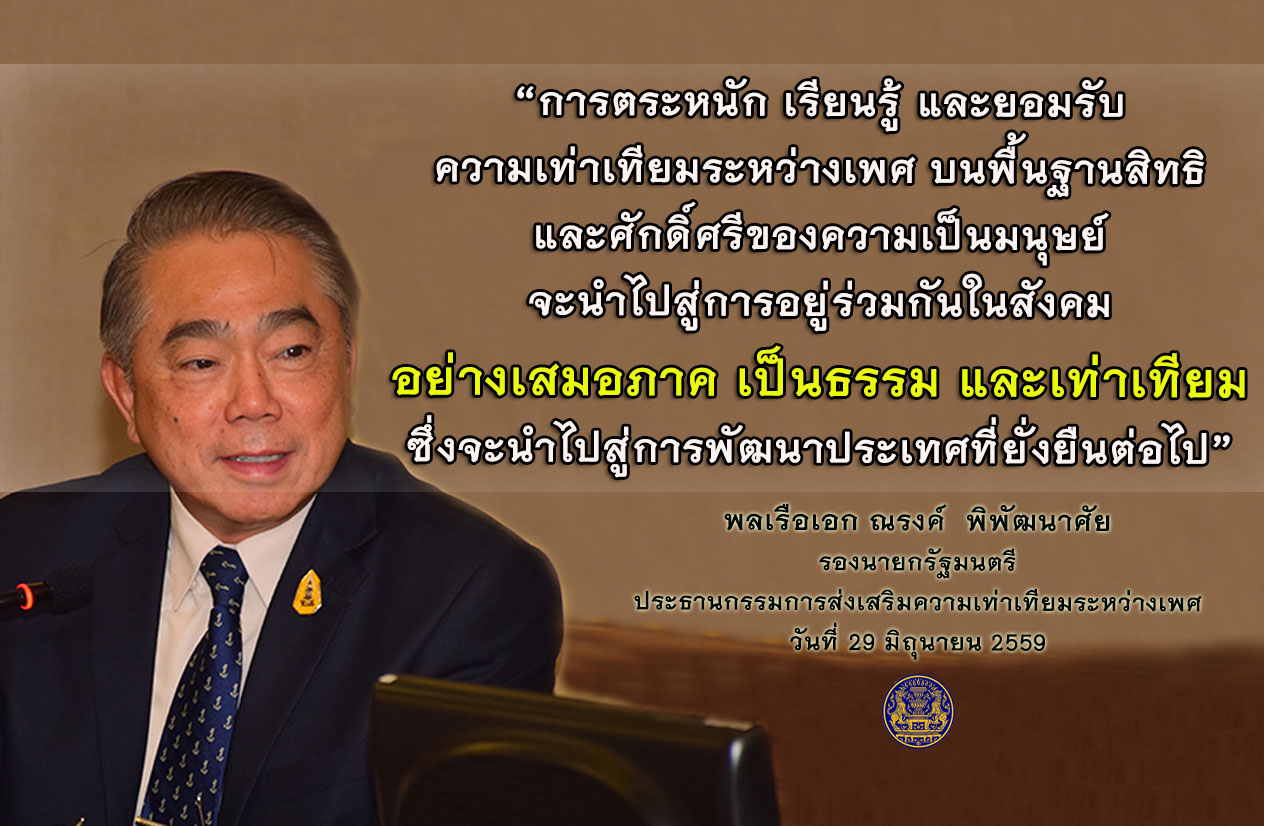 “การตระหนัก เรียนรู้ และยอมรับ ความเท่าเทียมระหว่างเพศ บนพื้นฐานสิทธิ และศักดิ์ศรีของความเป็นมนุษย์ จะนำไปสู่การอยู่ร่วมกันในสังคม อย่างเสมอภาค เป็นธรรม และเท่าเทียม ซึ่งจะนำไปสู่การพัฒนาประเทศที่ยั่งยืนต่อไป”

พลเรือเอก ณรงค์ พิพัฒนาศัย
รองนายกรัฐมนตรี
ประธานกรรมการส่งเสริมความเท่าเทียมระหว่างเพศ
วันที่ 29 มิถุนายน 2559