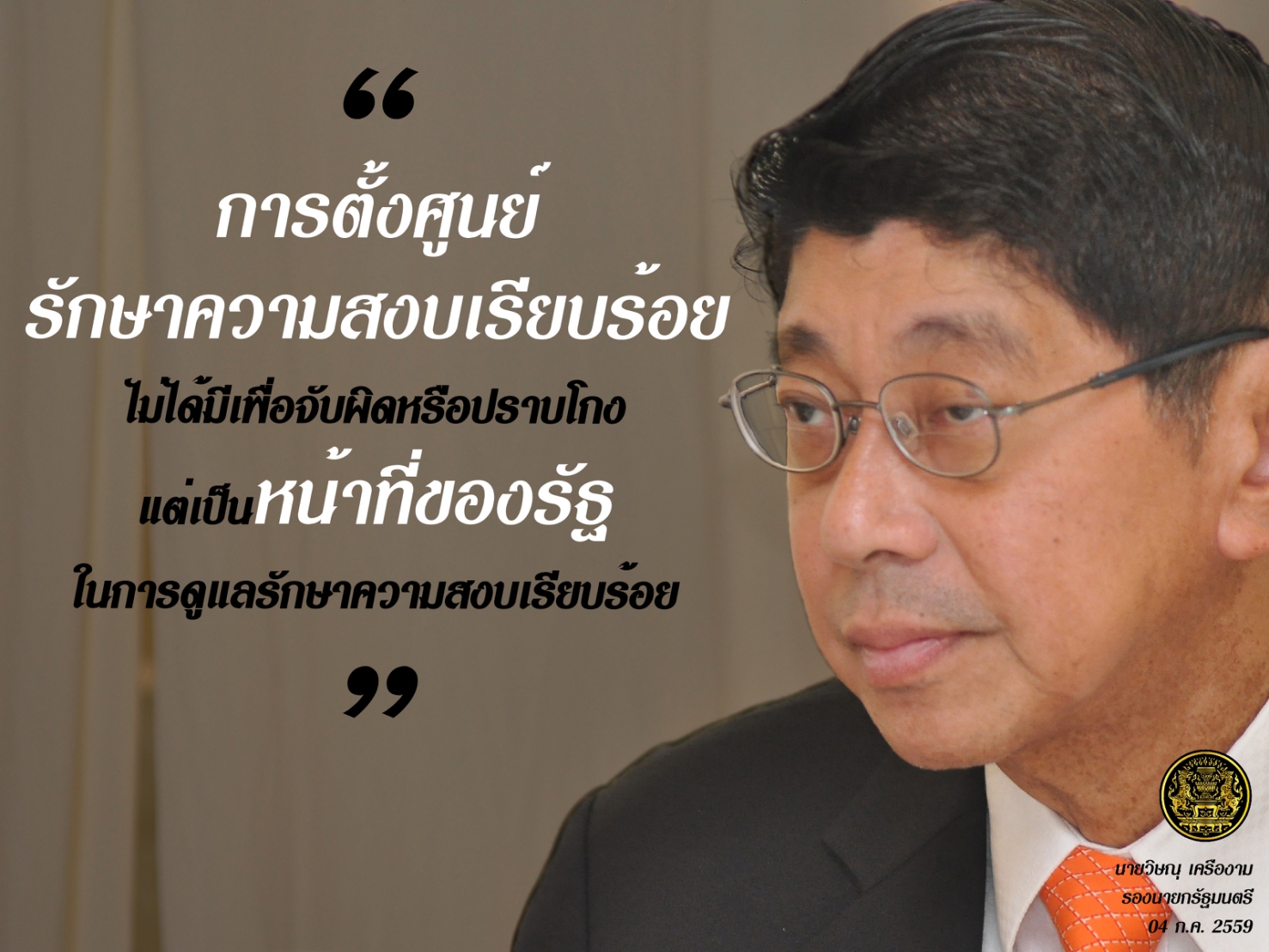 “

การตั้งศูนย์
รักษาความสงบเรียบร้อย
ไม่ได้มีเพื่อจับผิดหรือปราบโกง
แต่เป็นหน้าที่ของรัฐ
ในการดูแลรักษาความสงบเรียบร้อย

”

นายวิษณุ เครืองาม
รองนายกรัฐมนตรี
04 ก.ค. 2559