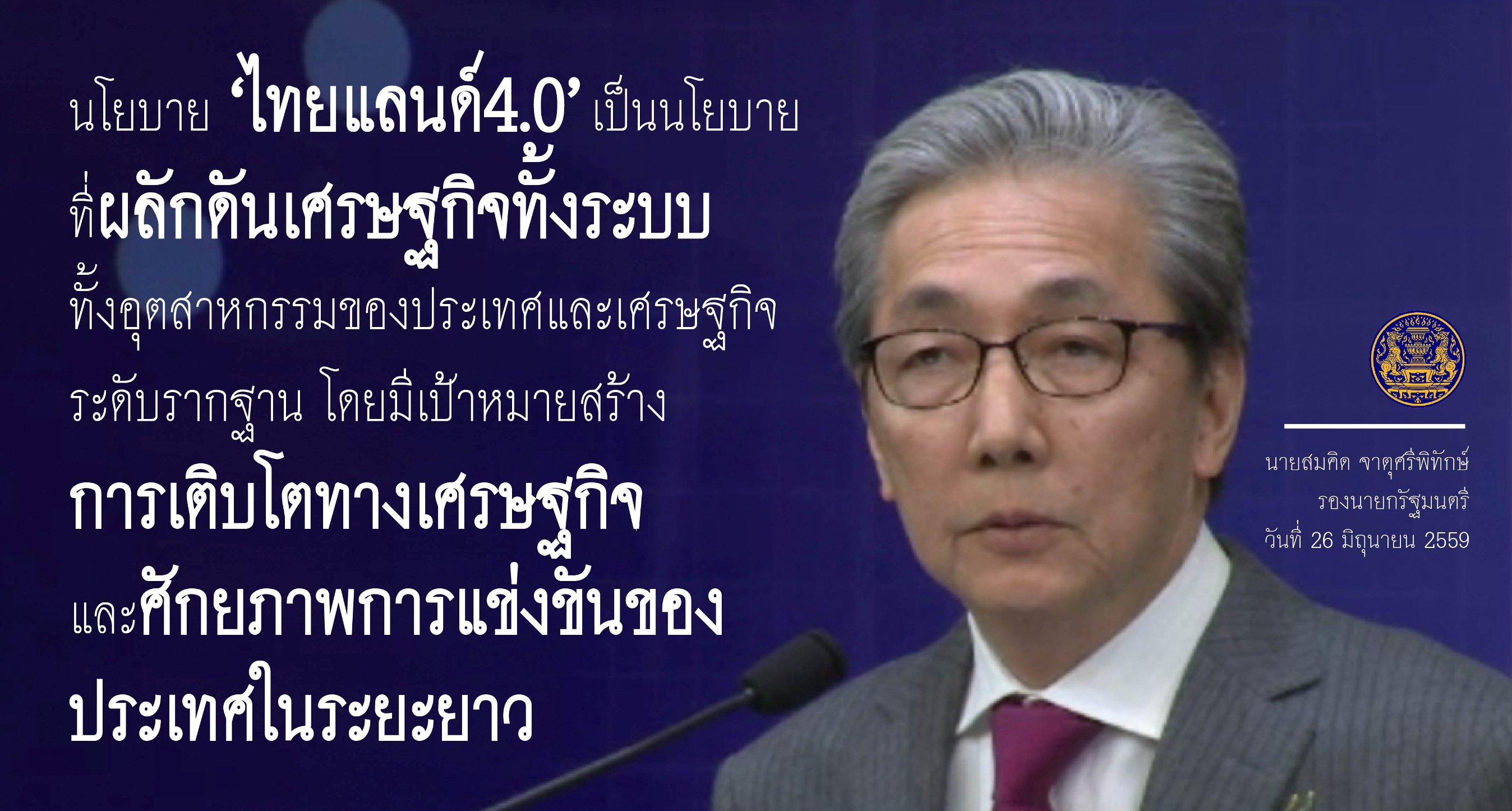 นโยบาย ‘ไทยแลนด์4.0’ เป็นนโยบายที่ผลักดันเศรษฐกิจทั้งระบบ ทั้งอุตสาหกรรมของประเทศและเศรษฐกิจระดับรากฐาน โดยมีเป้าหมายสร้างการเติบโตทางเศรษฐกิจและศักยภาพการแข่งขันของประเทศในระยะยาว

นายสมคิด จาตุศรีพิทักษ์
รองนายกรัฐมนตรี
วันที่ 26 มิถุนายน 2559