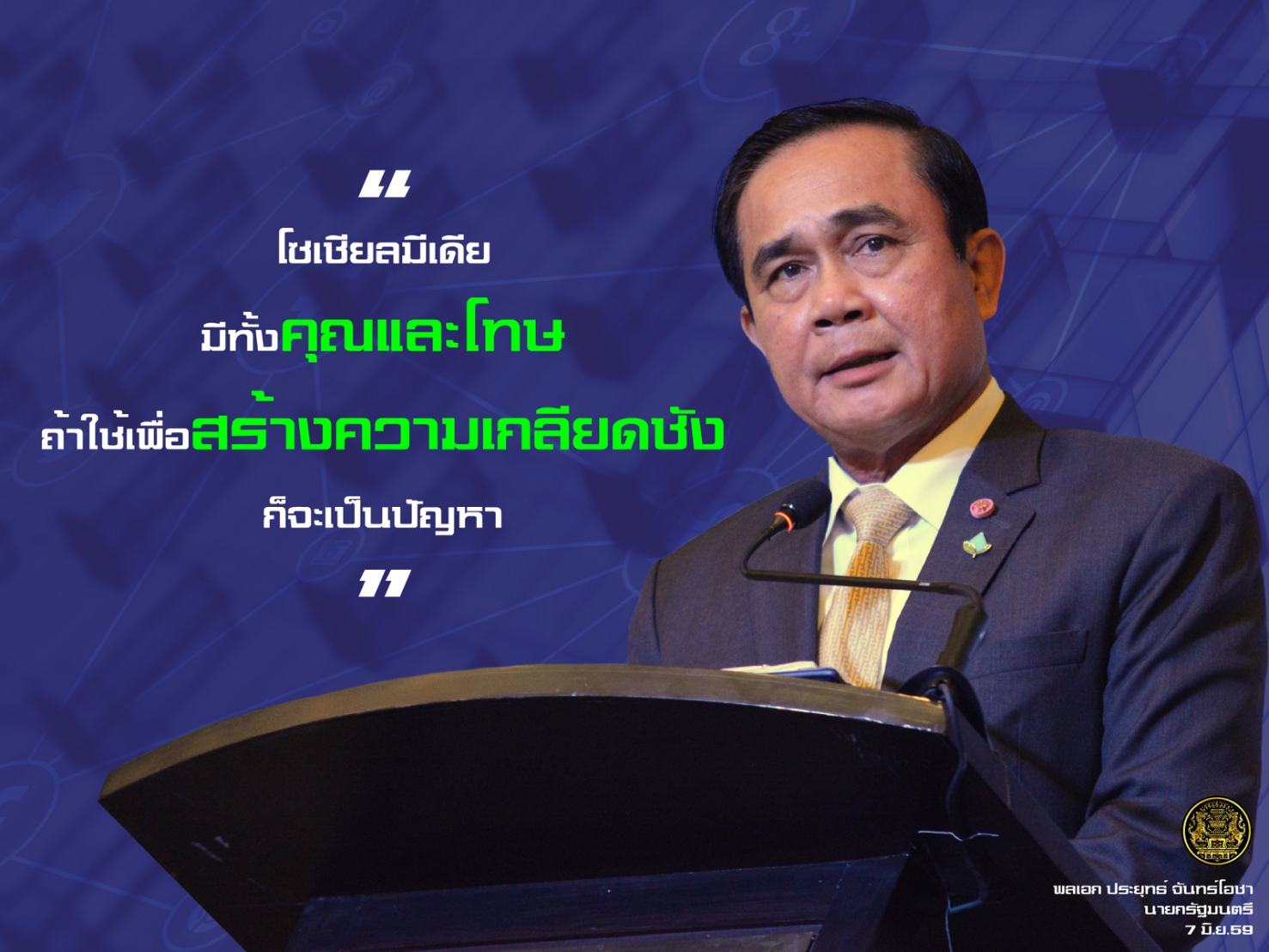 “

โซเชียลมีเดีย

มีทั้งคุณและโทษ

ถ้าใช้เพื่อสร้างความเกลียดชัง

ก็จะเป็นปัญหา

”

พลเอก ประยุทธ์ จันทร์โอชา
นายกรัฐมนตรี
7 มิ.ย.59