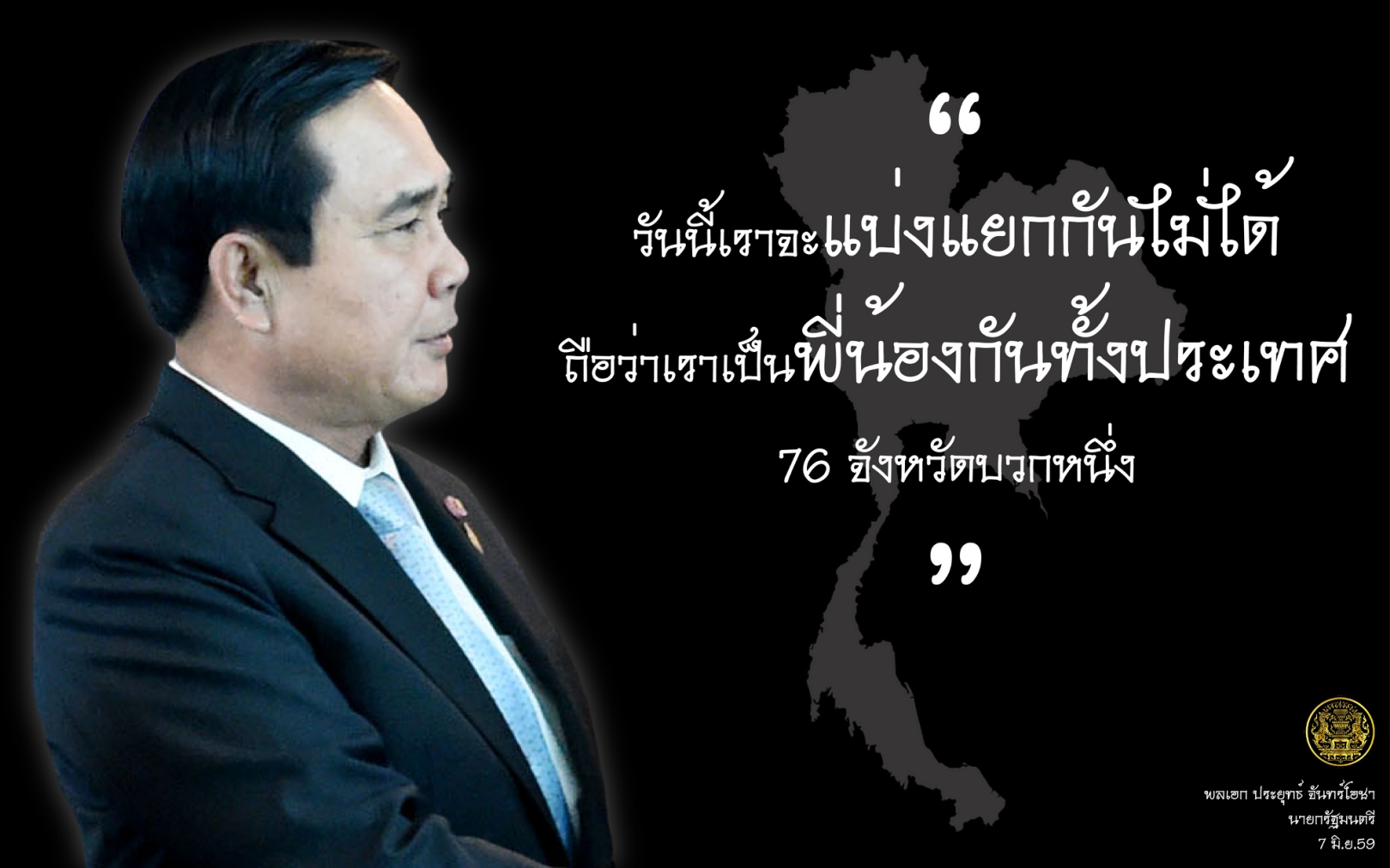 “

วันนี้เราจะแบ่งแยกกันไม่ได้

ถือว่าเราเป็นพี่น้องกันทั้งประเทศ

76 จังหวัดบวกหนึ่ง

”

พลเอก ประยุทธ์ จันทร์โอชา
นายกรัฐมนตรี
7 มิ.ย.59