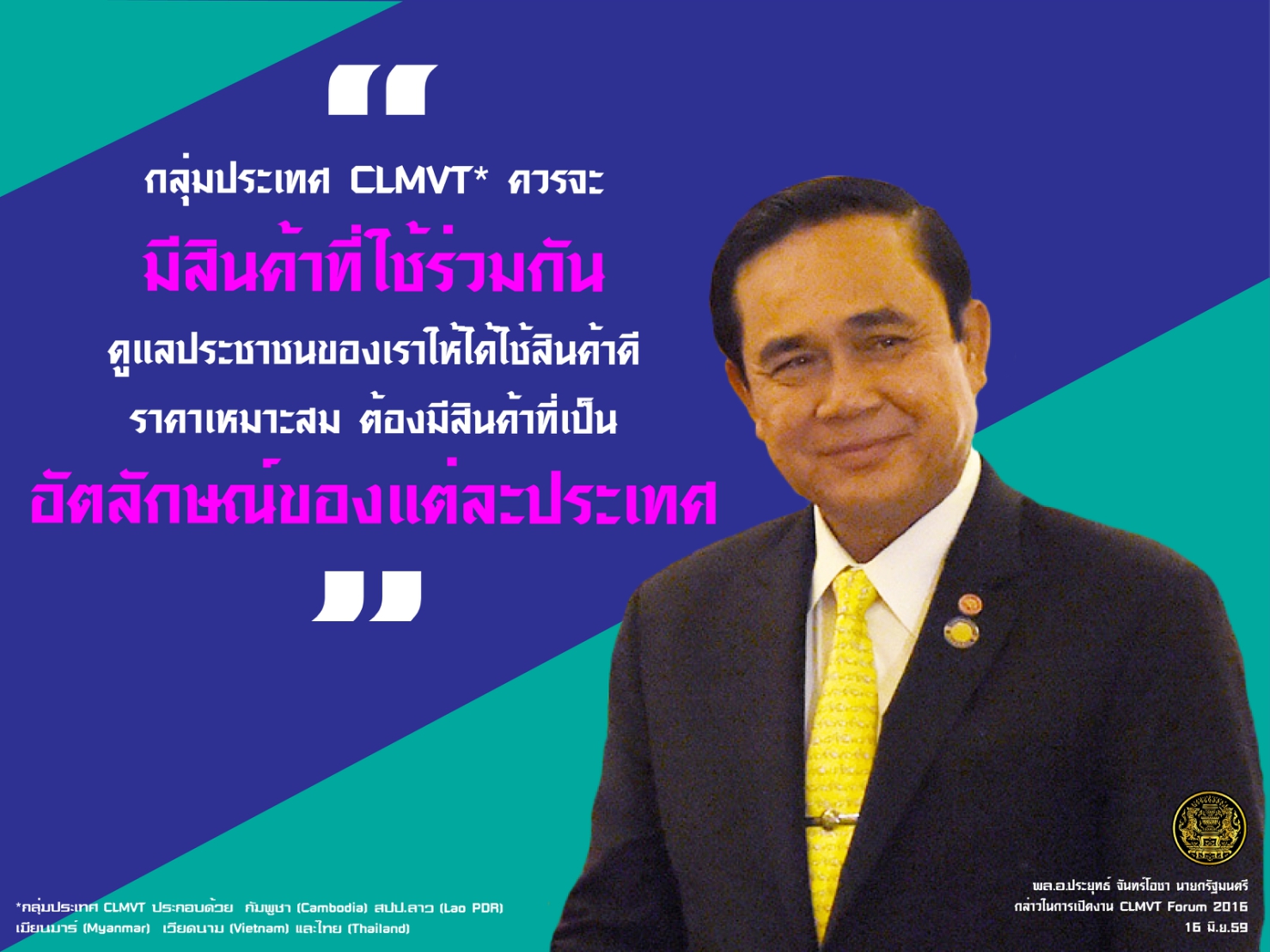 “

กลุ่มประเทศ CLMVT* ควรจะ

มีสินค้าที่ใช้ร่วมกัน

ดูแลประชาชนของเราให้ได้ใช้สินค้าดี ราคาเหมาะสม ต้องมีสินค้าที่เป็น

อัตลักษณ์ของแต่ละประเทศ

”

*กลุ่มประเทศ CLMVT ประกอบด้วย กัมพูชา (Cambodia) สปป.ลาว (Lao PDR) เมียนมาร์ (Myanmar) เวียดนาม (Vietnam) และไทย (Thailand)

พล.อ.ประยุทธ์ จันทร์โอชา นายกรัฐมนตรี
กล่าวในการเปิดงาน CLMVT Forum 2016
16 มิ.ย.59