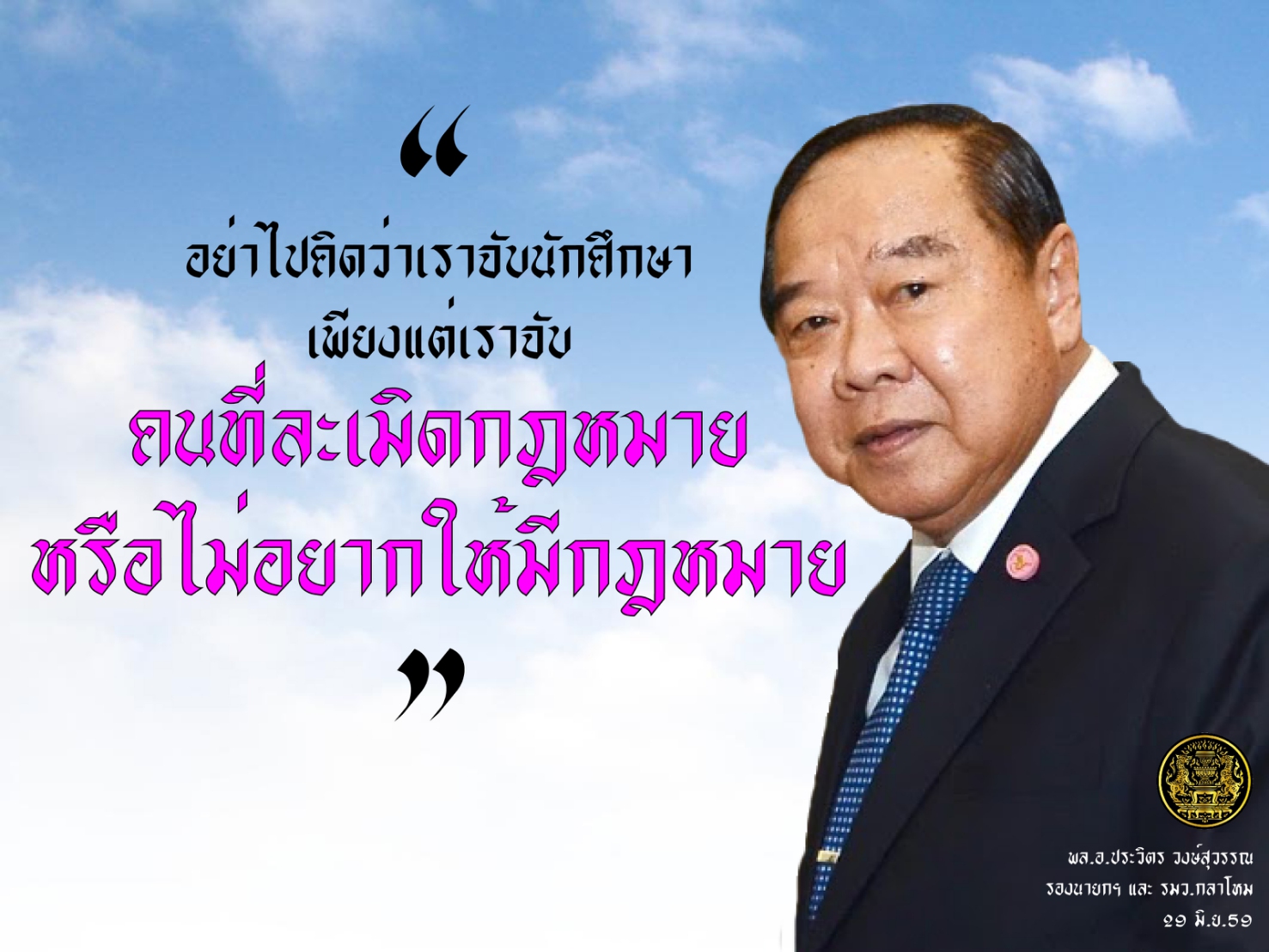 “

อย่าไปคิดว่าเราจับนักศึกษา
เพียงแต่เราจับ
คนที่ละเมิดกฎหมาย
หรือไม่อยากให้มีกฎหมาย

”

พล.อ.ประวิตร วงษ์สุวรรณ
รองนายกฯ และ รมว.กลาโหม
๒๑ มิ.ย.๕๙