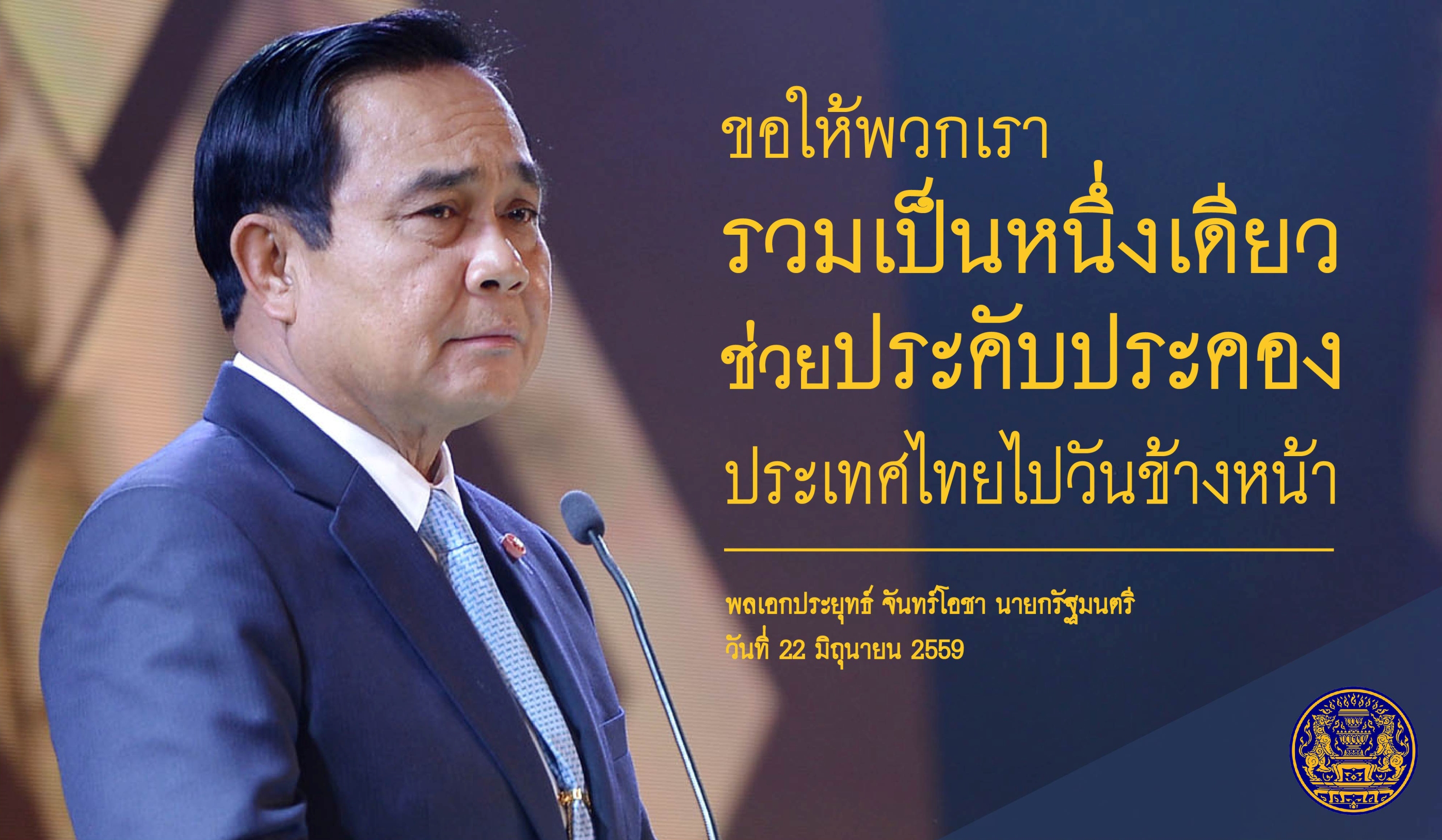 ขอให้พวกเรา
รวมเป็นหนึ่งเดียว
ช่วยประคับประคอง
ประเทศไทยไปวันข้างหน้า

พลเอกประยุทธ์ จันทร์โอชา นายกรัฐมนตรี
วันที่ 22 มิถุนายน 2559