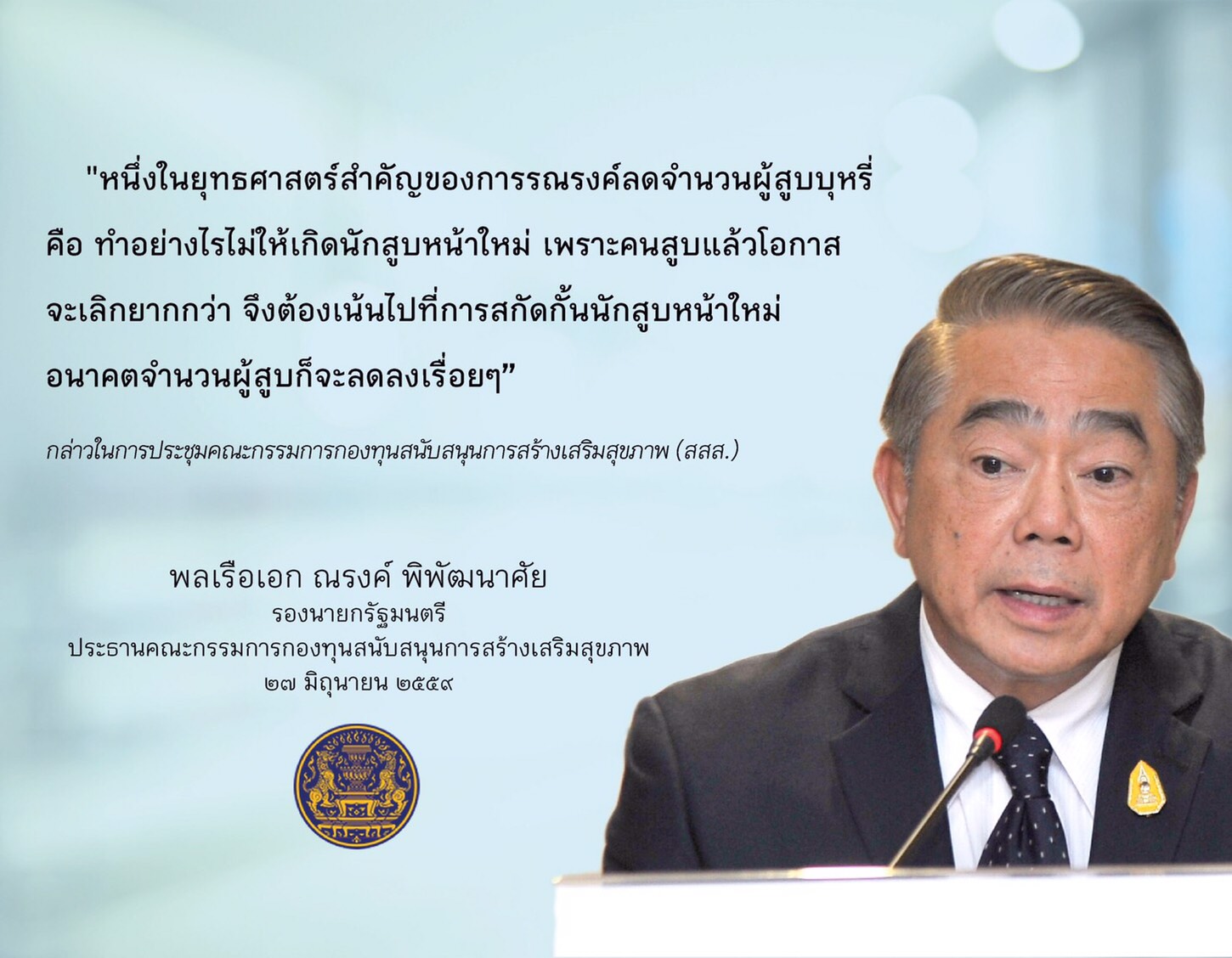 "หนึ่งในยุทธศาสตร์สำคัญของการรณรงค์ลดจำนวนผู้สูบบุหรี่ คือ ทำอย่างไรไม่ให้เกิดนักสูบหน้าใหม่ เพราะคนสูบแล้วโอกาสจะเลิกยากกว่า จึงต้องเน้นไปที่การสกัดกั้นนักสูบหน้าใหม่ อนาคตจำนวนผู้สูบก็จะลดลงเรื่อยๆ”

กล่าวในการประชุมคณะกรรมการกองทุนสนับสนุนการสร้างเสริมสุขภาพ (สสส.)

พลเรือเอก ณรงค์ พิพัฒนาศัย
รองนายกรัฐมนตรี
ประธานคณะกรรมการกองทุนสนับสนุนการสร้างเสริมสุขภาพ
๒๗ มิถุนายน ๒๕๕๙