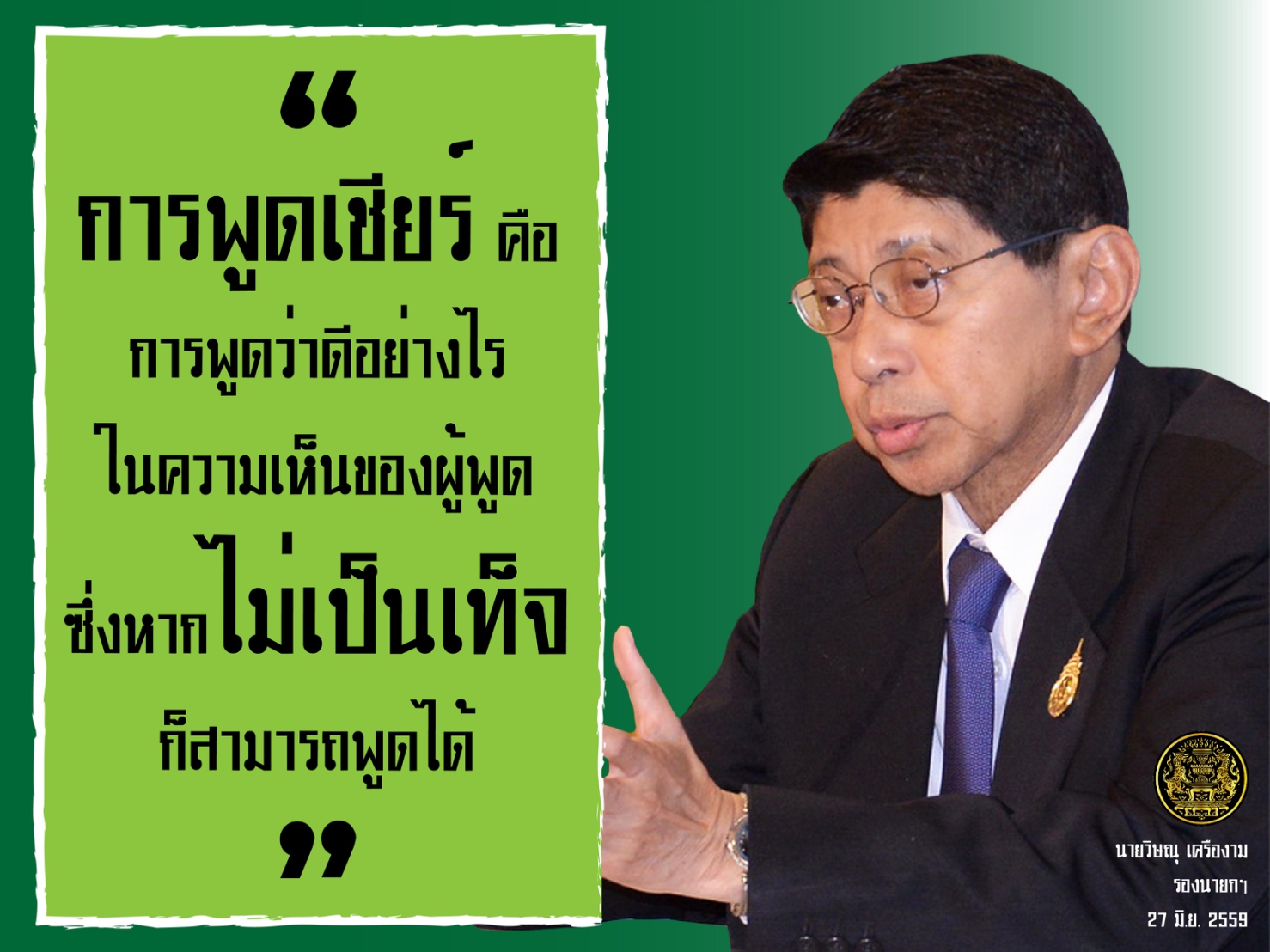 “
การพูดเชียร์ คือ
การพูดว่าดีอย่างไร
ในความเห็นของผู้พูด
ซึ่งหากไม่เป็นเท็จ
ก็สามารถพูดได้
”

นายวิษณุ เครืองาม
รองนายกฯ
27 มิ.ย. 2559