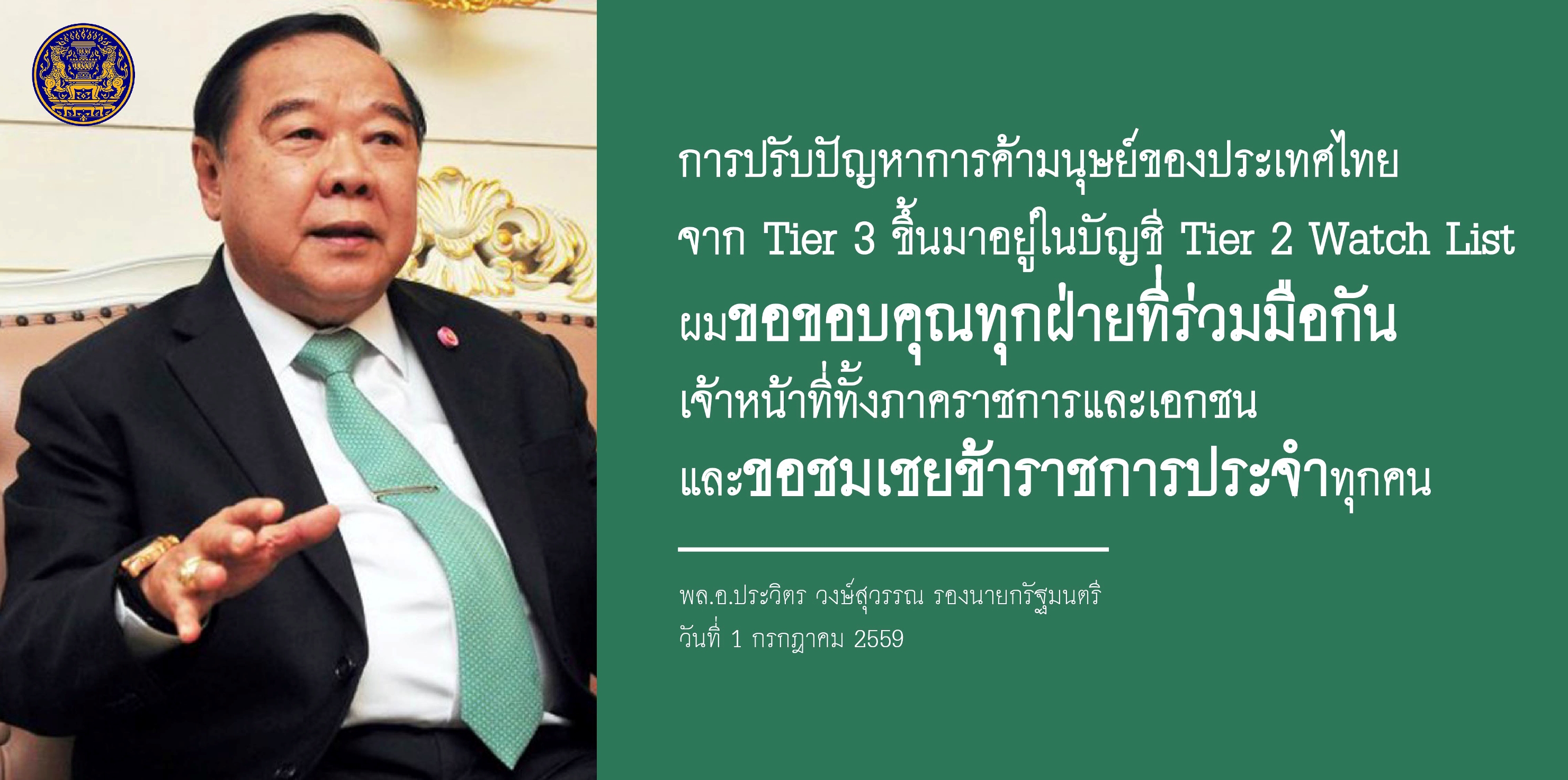 การปรับปัญหาการค้ามนุษย์ของประเทศไทย
จาก Tier 3 ขึ้นมาอยู่ในบัญชี Tier 2 Watch List
ผมขอขอบคุณทุกฝ่ายที่ร่วมมือกัน
เจ้าหน้าที่ทั้งภาคราชการและเอกชน
และขอชมเชยข้าราชการประจำทุกคน

พล.อ.ประวิตร วงษ์สุวรรณ รองนายกรัฐมนตรี
วันที่ 1 กรกฎาคม 2559