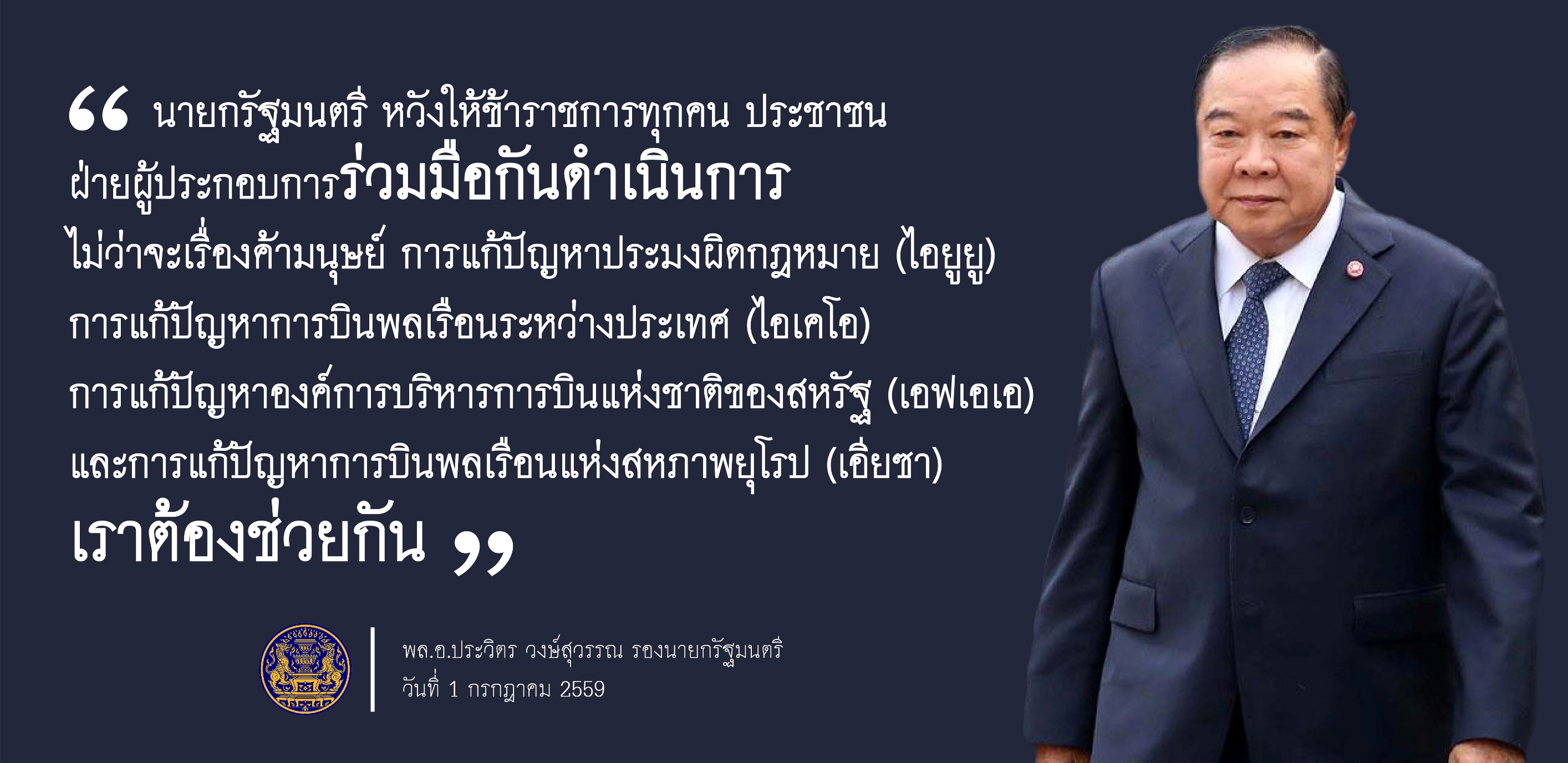 “ นายกรัฐมนตรี หวังให้ข้าราชการทุกคน ประชาชน ฝ่ายผู้ประกอบการร่วมมือกันดำเนินการ ไม่ว่าจะเรื่องค้ามนุษย์ การแก้ปัญหาประมงผิดกฎหมาย (ไอยูยู) การแก้ปัญหาการบินพลเรือนระหว่างประเทศ (ไอเคโอ) การแก้ปัญหาองค์การบริหารการบินแห่งชาติของสหรัฐ (เอฟเอเอ) และการแก้ปัญหาการบินพลเรือนแห่งสหภาพยุโรป (เอียซา) เราต้องช่วยกัน ”

พล.อ.ประวิตร วงษ์สุวรรณ รองนายกรัฐมนตรี
วันที่ 1 กรกฎาคม 2559