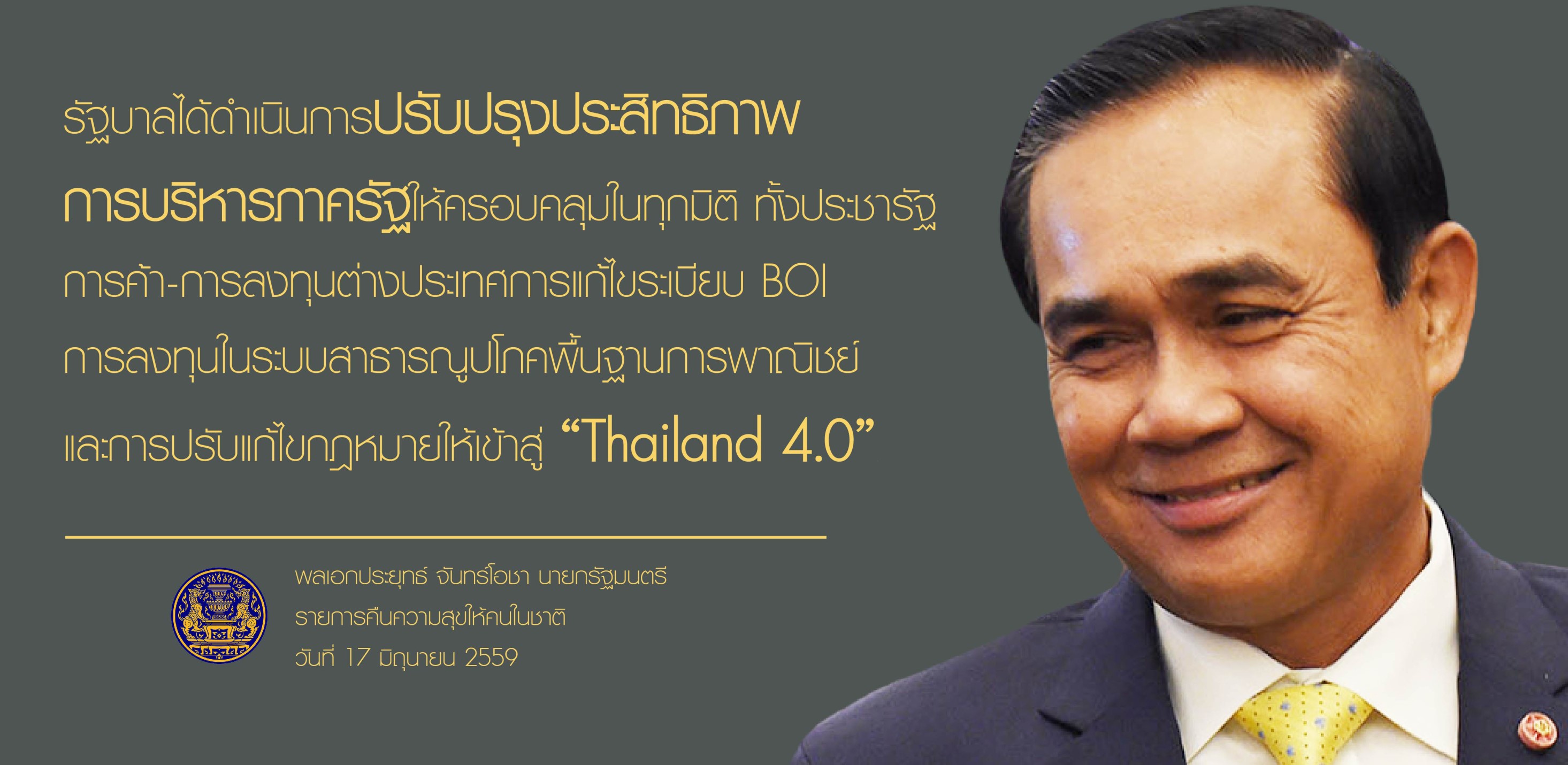 รัฐบาลได้ดำเนินการปรับปรุงประสิทธิภาพการบริหารภาครัฐให้ครอบคลุมในทุกมิติ ทั้งประชารัฐ การค้า-การลงทุนต่างประเทศการแก้ไขระเบียบ BOI การลงทุนในระบบสาธารณูปโภคพื้นฐานการพาณิชย์ และการปรับแก้ไขกฎหมายให้เข้าสู่ “Thailand 4.0”

พลเอกประยุทธ์ จันทร์โอชา นายกรัฐมนตรี
รายการคืนความสุขให้คนในชาติ
วันที่ 17 มิถุนายน 2559