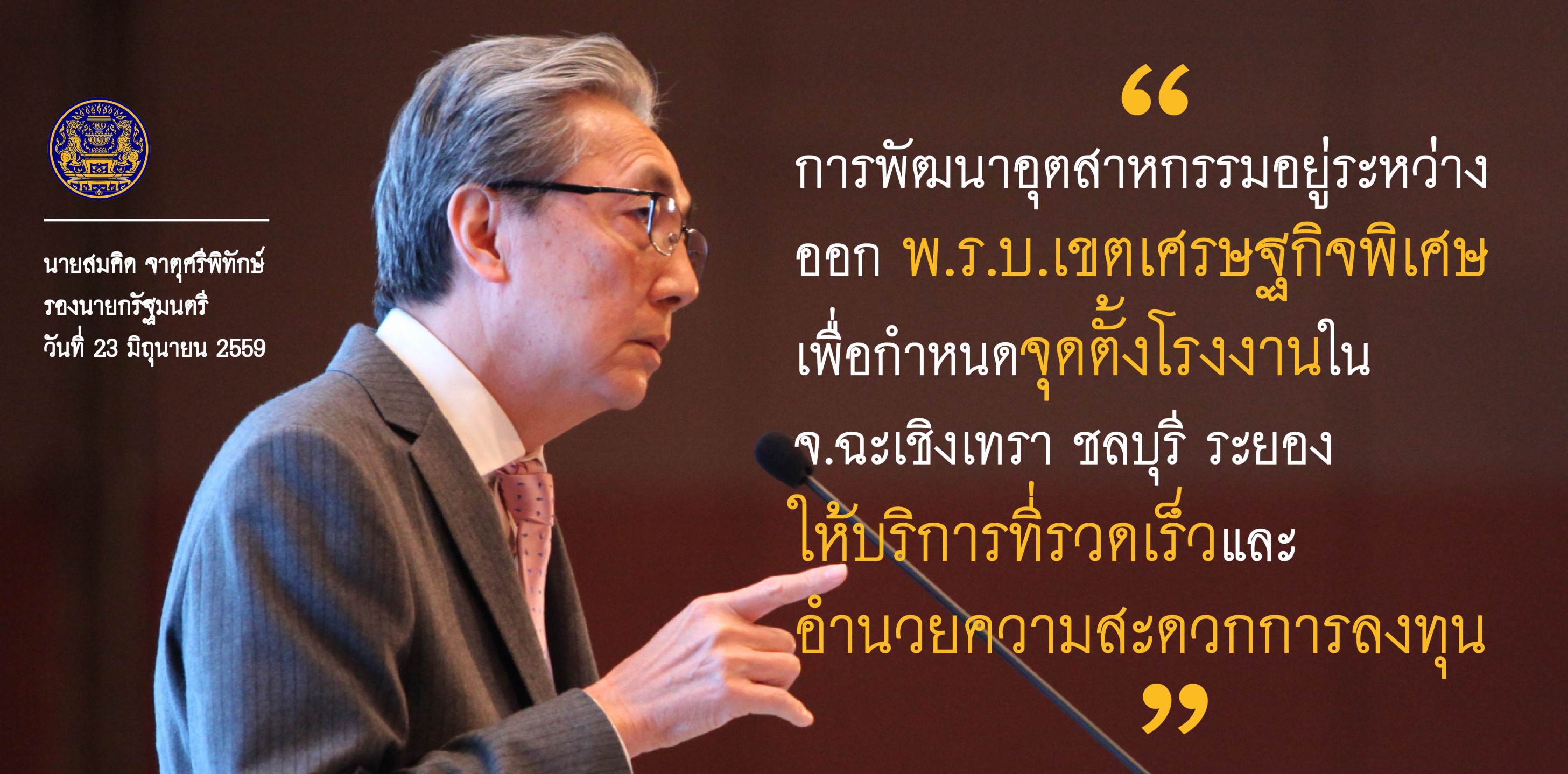 นายสมคิด จาตุศรีพิทักษ์
รองนายกรัฐมนตรี
วันที่ 23 มิถุนายน 2559

“

การพัฒนาอุตสาหกรรมอยู่ระหว่าง ออก พ.ร.บ.เขตเศรษฐกิจพิเศษ เพื่อกำหนดจุดตั้งโรงงานใน จ.ฉะเชิงเทรา ชลบุรี ระยอง ให้บริการที่รวดเร็วและ อำนวยความสะดวกการลงทุน

”