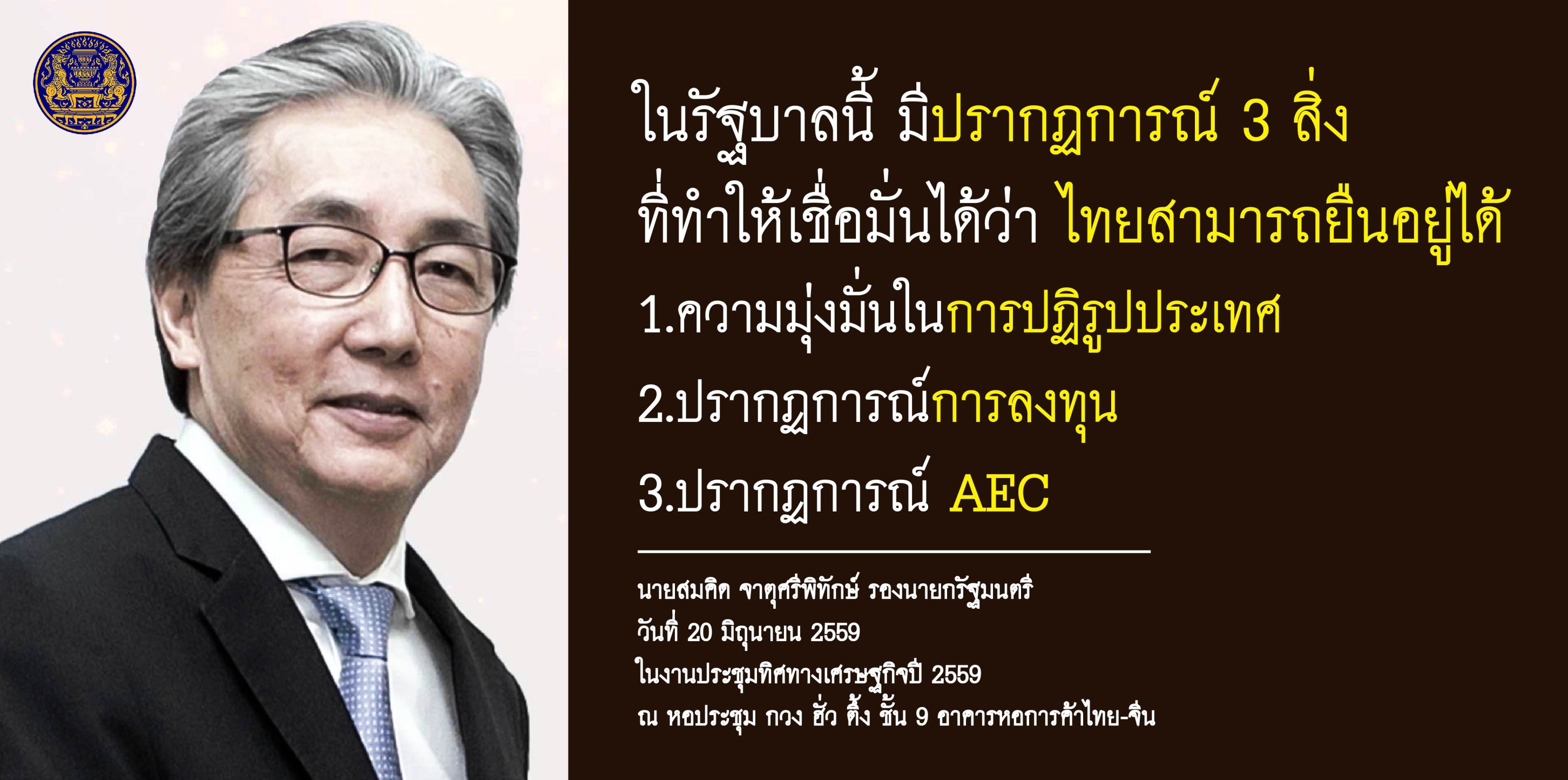 ในรัฐบาลนี้ มีปรากฏการณ์ 3 สิ่ง
ที่ทำให้เชื่อมั่นได้ว่า ไทยสามารถยืนอยู่ได้

1.ความมุ่งมั่นในการปฏิรูปประเทศ

2.ปรากฏการณ์การลงทุน

3.ปรากฏการณ์ AEC

นายสมคิด จาตุศรีพิทักษ์ รองนายกรัฐมนตรี
วันที่ 20 มิถุนายน 2559
ในงานประชุมทิศทางเศรษฐกิจปี 2559
ณ หอประชุม กวง ฮั่ว ตึ้ง ชั้น 9 อาคารหอการค้าไทย-จีน