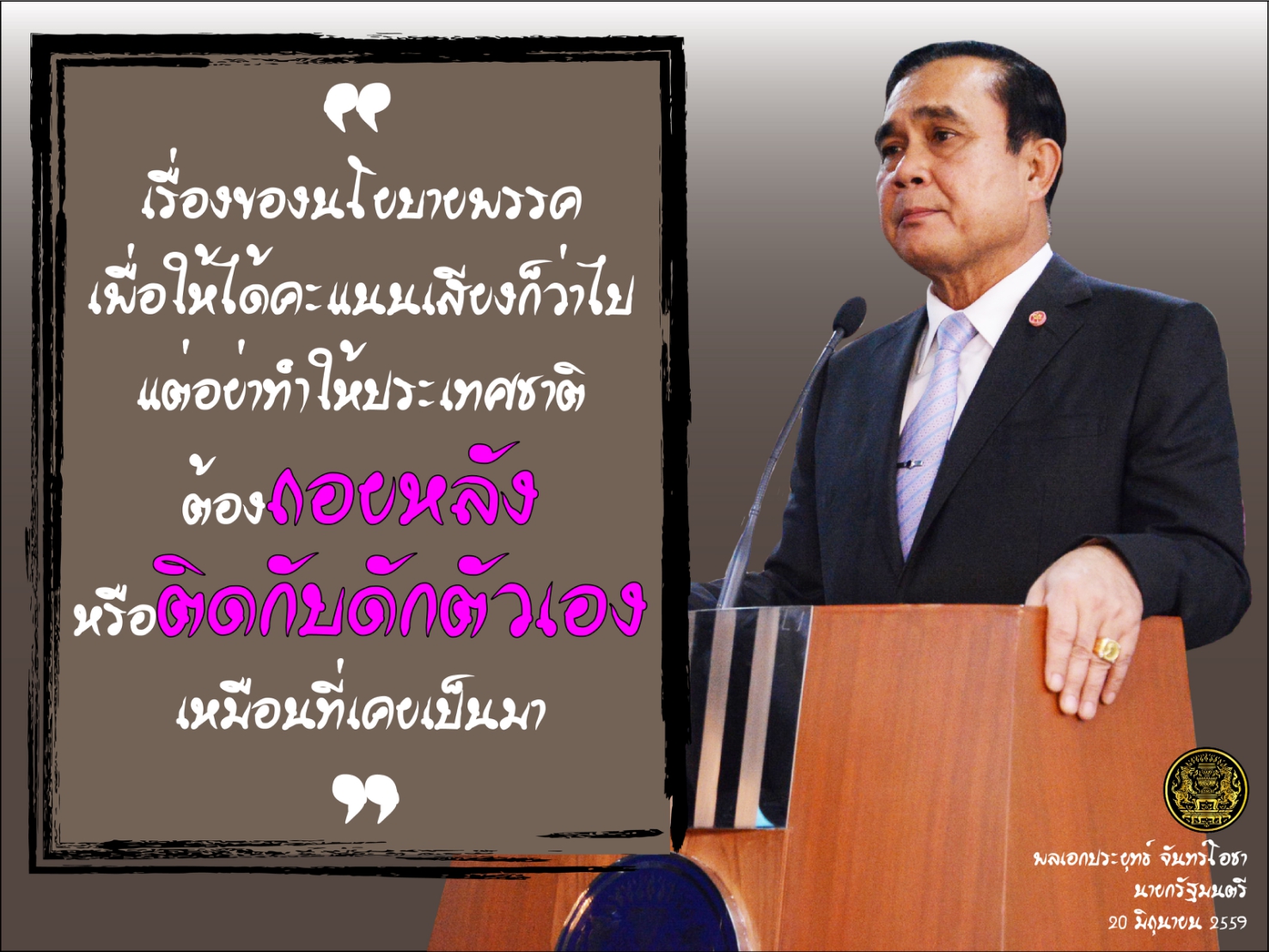 "

เรื่องของนโยบายพรรค
เพื่อให้ได้คะแนนเสียงก็ว่าไป
แต่อย่าทำให้ประเทศชาติ
ต้องถอยหลัง
หรือติดกับดักตัวเอง
เหมือนที่เคยเป็นมา

"

พลเอกประยุทธ์ จันทร์โอชา
นายกรัฐมนตรี
20 มิถุนายน 2559