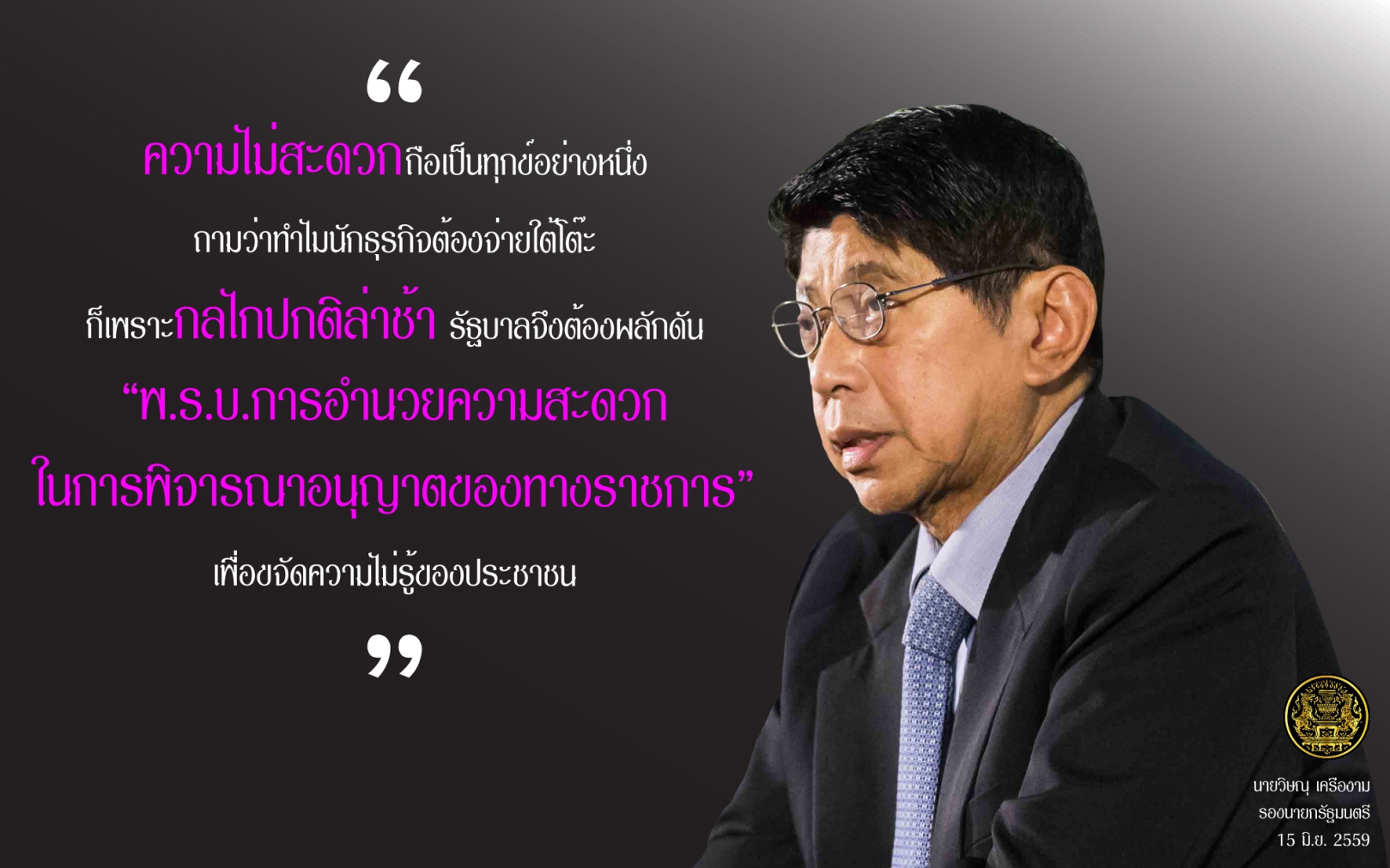 “

ความไม่สะดวกถือเป็นทุกข์อย่างหนึ่ง

ถามว่าทำไมนักธุรกิจต้องจ่ายใต้โต๊ะ

ก็เพราะกลไกปกติล่าช้า รัฐบาลจึงต้องผลักดัน

“พ.ร.บ.การอำนวยความสะดวก

ในการพิจารณาอนุญาตของทางราชการ”

เพื่อขจัดความไม่รู้ของประชาชน

”

นายวิษณุ เครืองาม
รองนายกรัฐมนตรี
15 มิ.ย. 2559