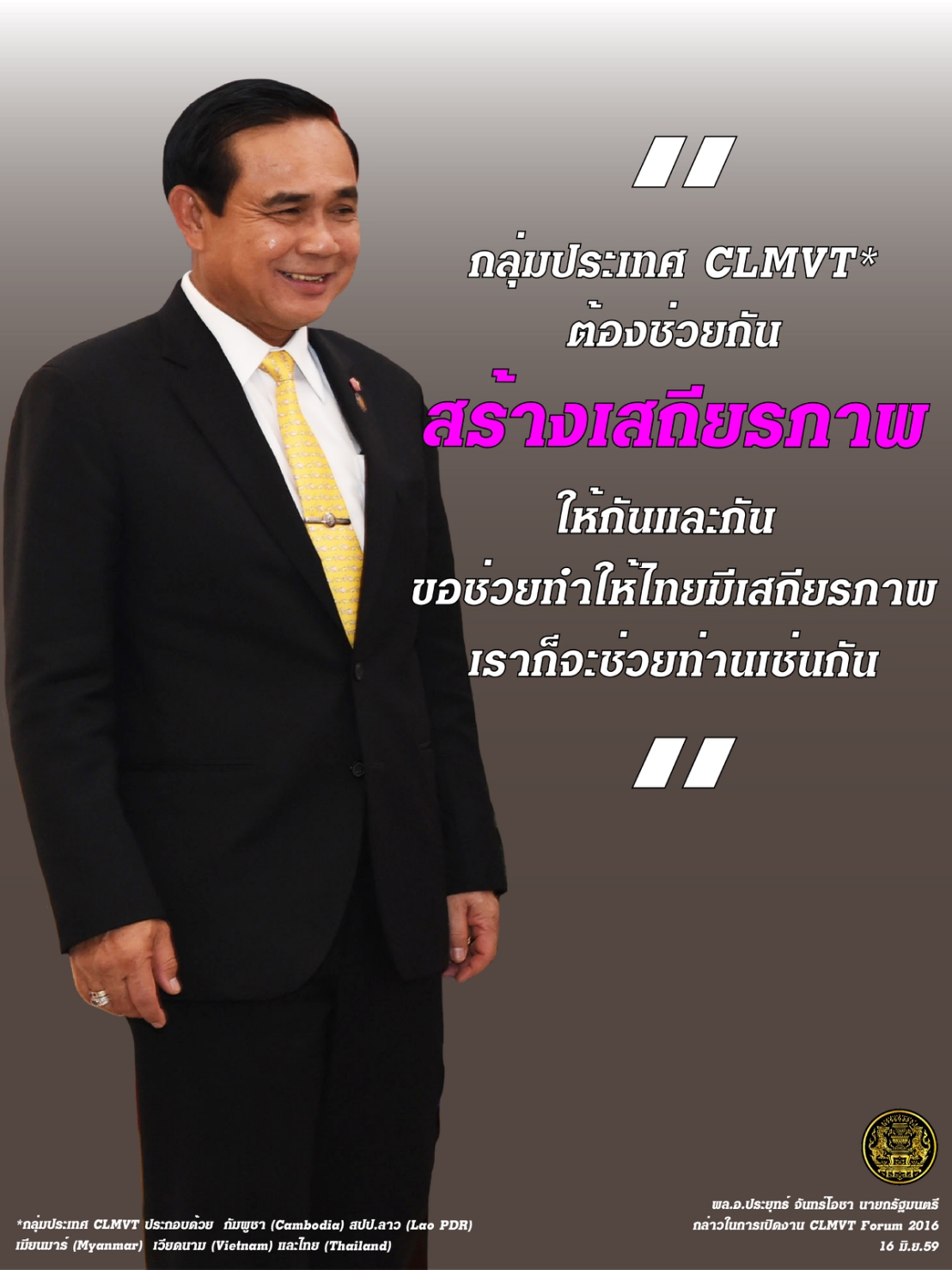 "

กลุ่มประเทศ CLMVT*
ต้องช่วยกัน
สร้างเสถียรภาพ
ให้กันและกัน
ขอช่วยทำให้ไทยมีเสถียรภาพ
เราก็จะช่วยท่านเช่นกัน

"

*กลุ่มประเทศ CLMVT ประกอบด้วย กัมพูชา (Cambodia) สปป.ลาว (Lao PDR) เมียนมาร์ (Myanmar) เวียดนาม (Vietnam) และไทย (Thailand)

พล.อ.ประยุทธ์ จันทร์โอชา นายกรัฐมนตรี
กล่าวในการเปิดงาน CLMVT Forum 2016
16 มิ.ย.59