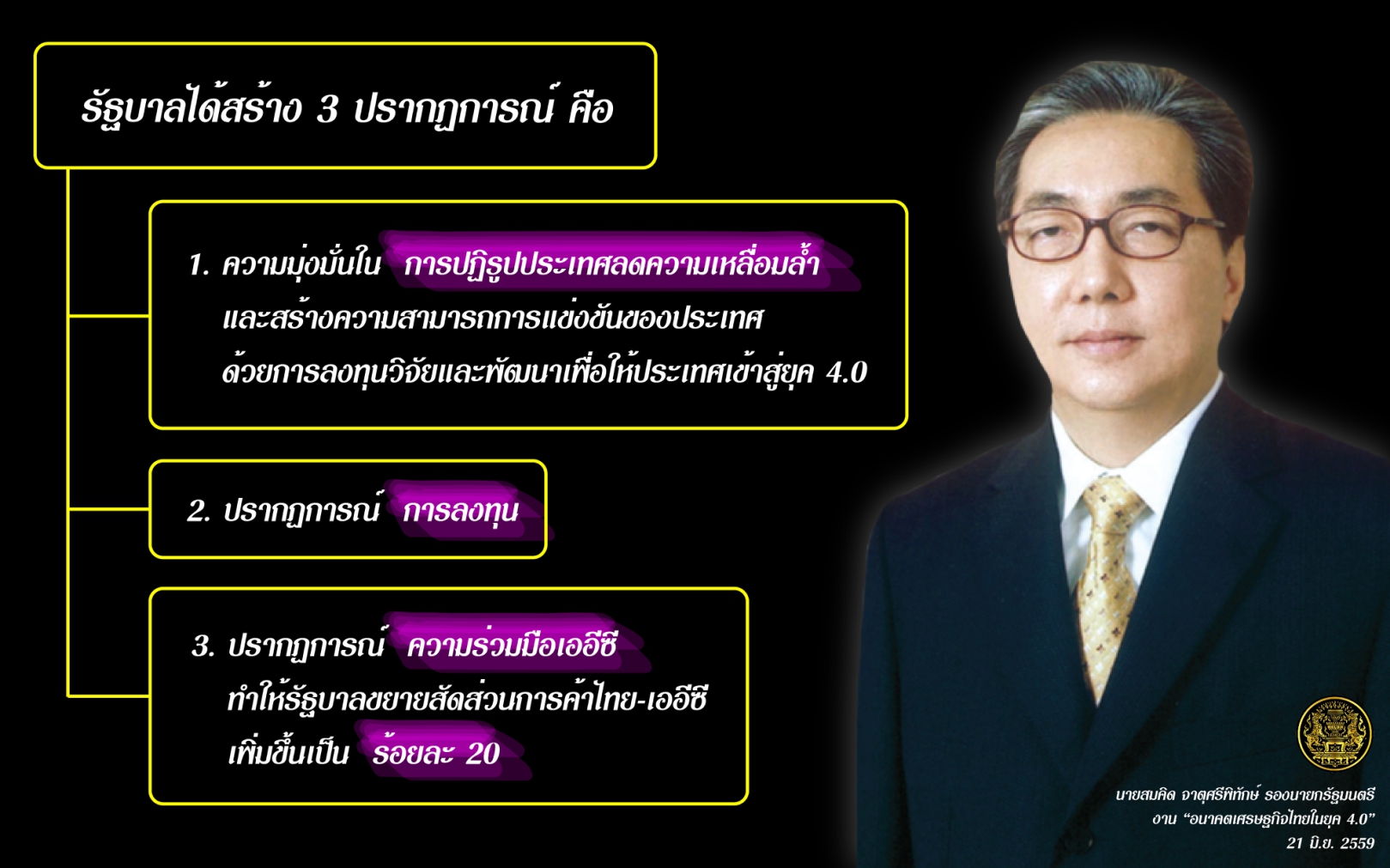 รัฐบาลได้สร้าง 3 ปรากฏการณ์ คือ

1. ความมุ่งมั่นใน การปฏิรูปประเทศลดความเหลื่อมล้ำ และสร้างความสามารถการแข่งขันของประเทศ ด้วยการลงทุนวิจัยและพัฒนาเพื่อให้ประเทศเข้าสู่ยุค 4.0

2. ปรากฏการณ์ การลงทุน

3. ปรากฏการณ์ ความร่วมมือเออีซี ทำให้รัฐบาลขยายสัดส่วนการค้าไทย-เออีซี เพิ่มขึ้นเป็น ร้อยละ 20

นายสมคิด จาตุศรีพิทักษ์ รองนายกรัฐมนตรี
งาน "อนาคตเศรษฐกิจไทยในยุค 4.0"
21 มิ.ย. 2559