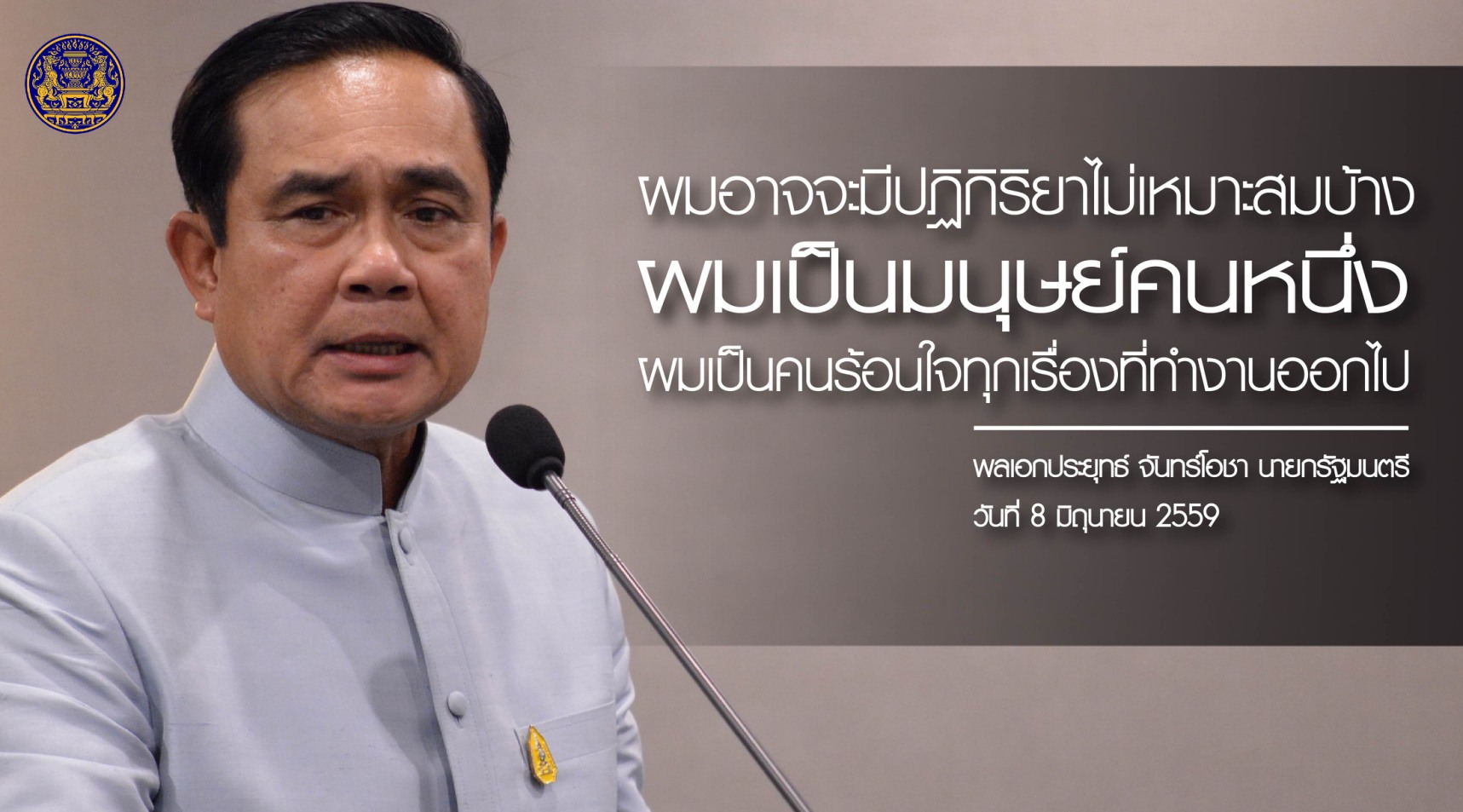 ผมอาจจะมีปฏิกิริยาไม่เหมาะสมบ้าง
ผมเป็นมนุษย์คนหนึ่ง
ผมเป็นคนร้อนใจทุกเรื่องที่ทำงานออกไป

พลเอกประยุทธ์ จันทร์โอชา นายกรัฐมนตรี
วันที่ 8 มิถุนายน 2559