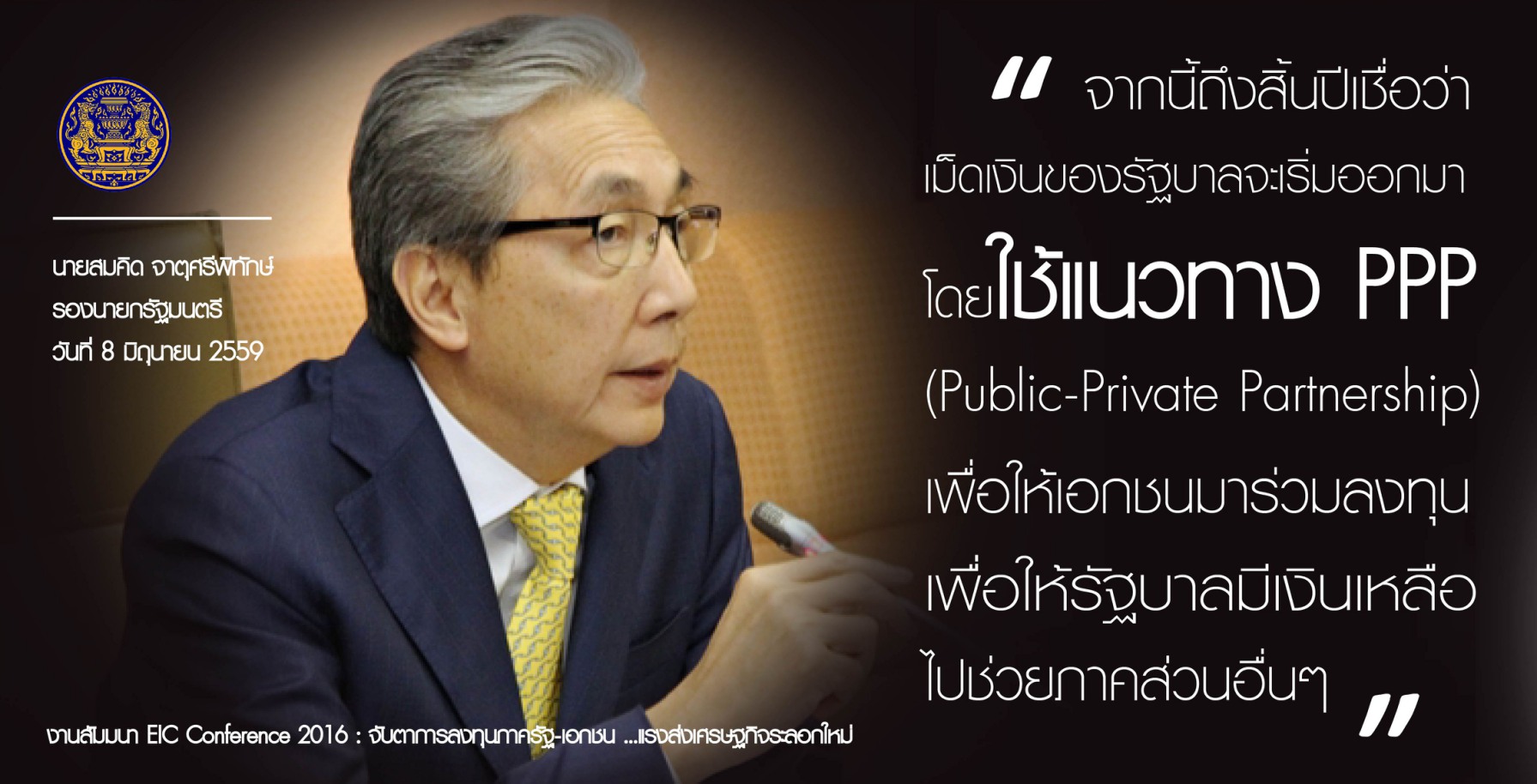 นายสมคิด จาตุศรีพิทักษ์
รองนายกรัฐมนตรี
วันที่ 8 มิถุนายน 2559

" จากนี้ถึงสิ้นปีเชื่อว่า เม็ดเงินของรัฐบาลจะเริ่มออกมา โดยใช้แนวทาง PPP (Public-Private Partnership) เพื่อให้เอกชนมาร่วมลงทุน เพื่อให้รัฐบาลมีเงินเหลือ ไปช่วยภาคส่วนอื่นๆ "

งานสัมมนา EIC Conference 2016 : จับตาการลงทุนภาครัฐ-เอกชน ...แรงส่งเศรษฐกิจระลอกใหม่