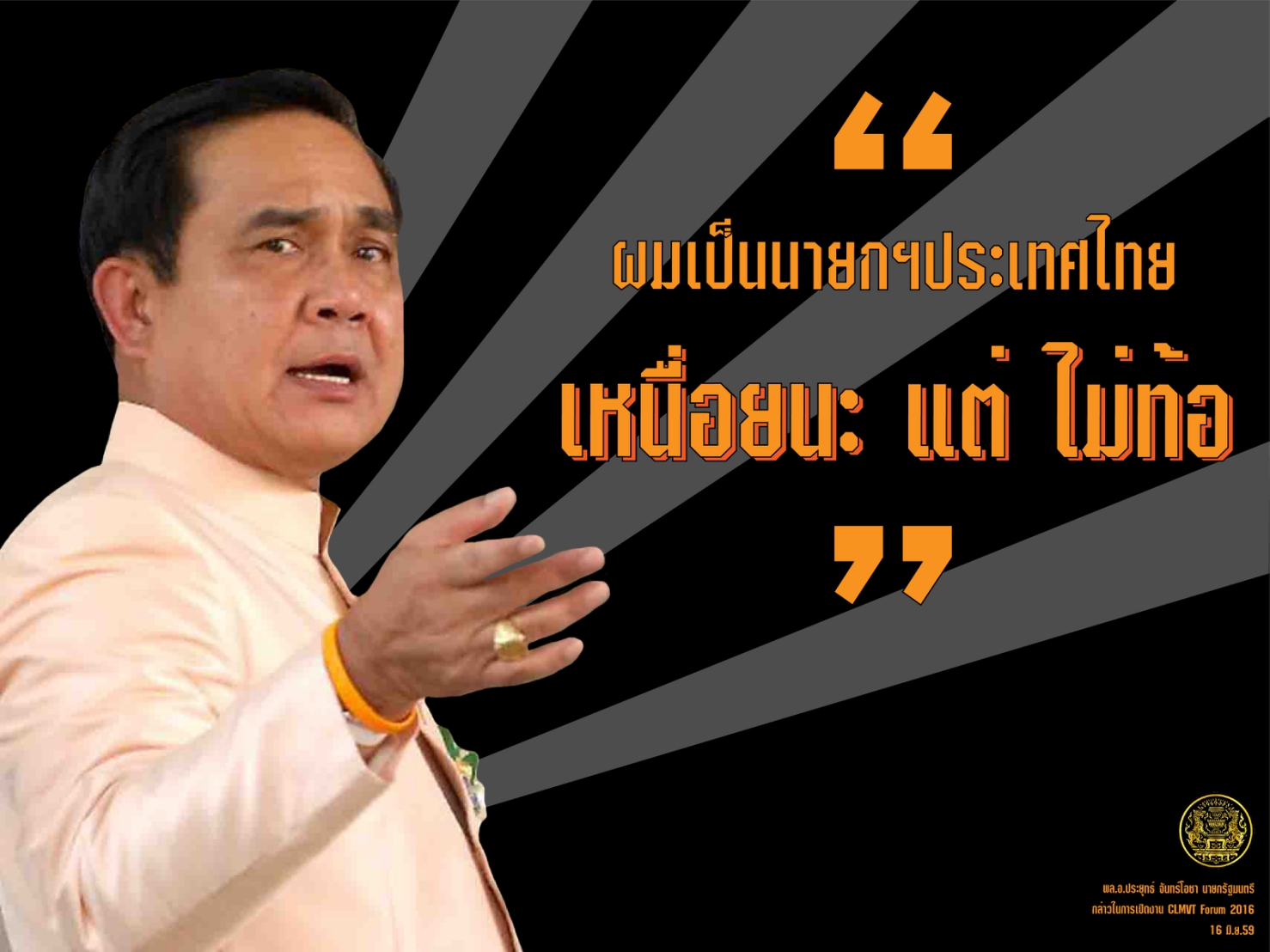 “

ผมเป็นนายกฯประเทศไทย

เหนื่อยนะ แต่ ไม่ท้อ

”

พล.อ.ประยุทธ์ จันทร์โอชา นายกรัฐมนตรี
กล่าวในการเปิดงาน CLMVT Forum 2016
16 มิ.ย.59