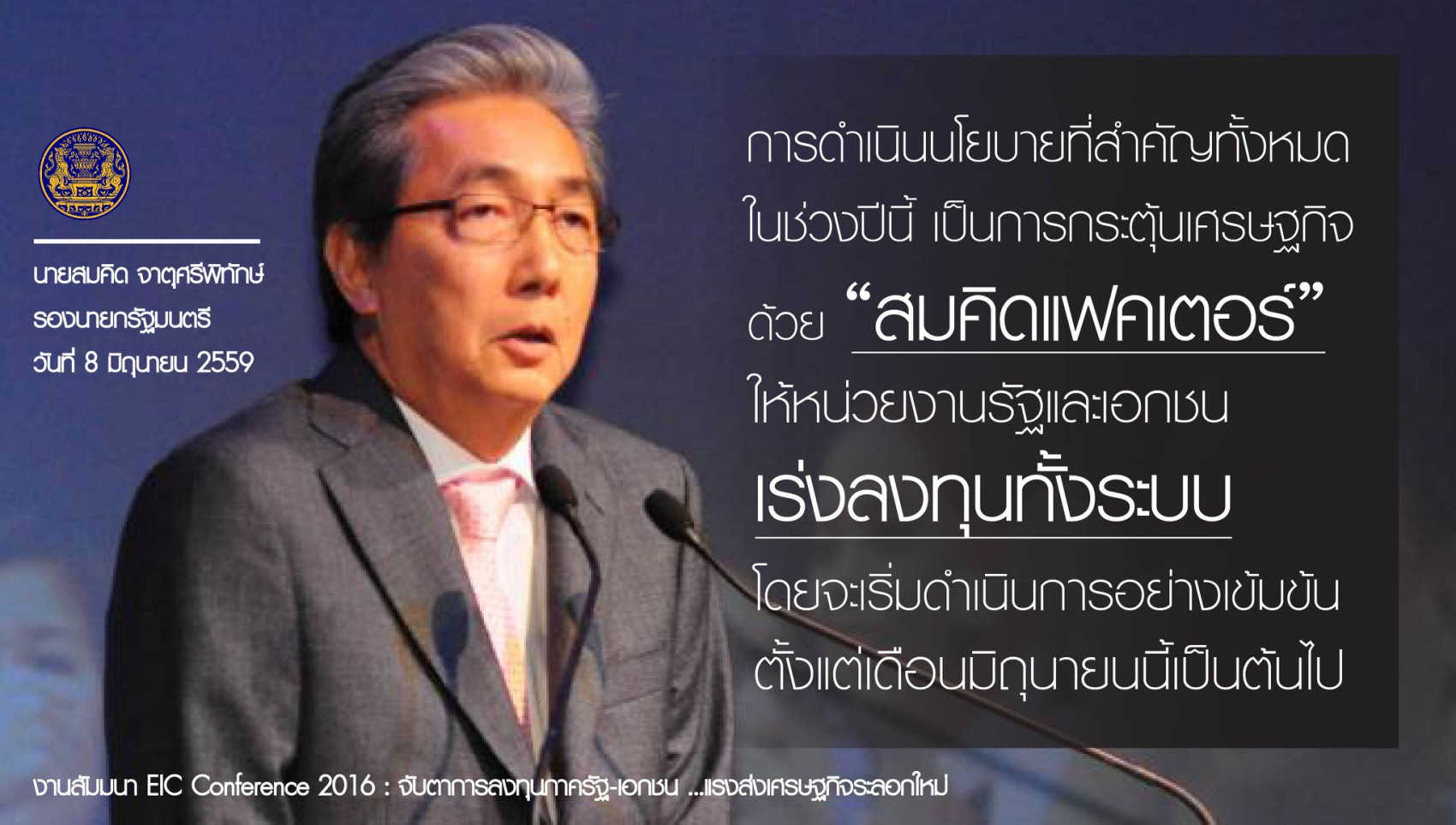 นายสมคิด จาตุศรีพิทักษ์
รองนายกรัฐมนตรี
วันที่ 8 มิถุนายน 2559

การดำเนินนโยบายที่สำคัญทั้งหมด ในช่วงปีนี้ เป็นการกระตุ้นเศรษฐกิจ ด้วย “สมคิดแฟคเตอร์” ให้หน่วยงานรัฐและเอกชน เร่งลงทุนทั้งระบบ โดยจะเริ่มดำเนินการอย่างเข้มข้น ตั้งแต่เดือนมิถุนายนนี้เป็นต้นไป

งานสัมมนา EIC Conference 2016 : จับตาการลงทุนภาครัฐ-เอกชน ...แรงส่งเศรษฐกิจระลอกใหม่