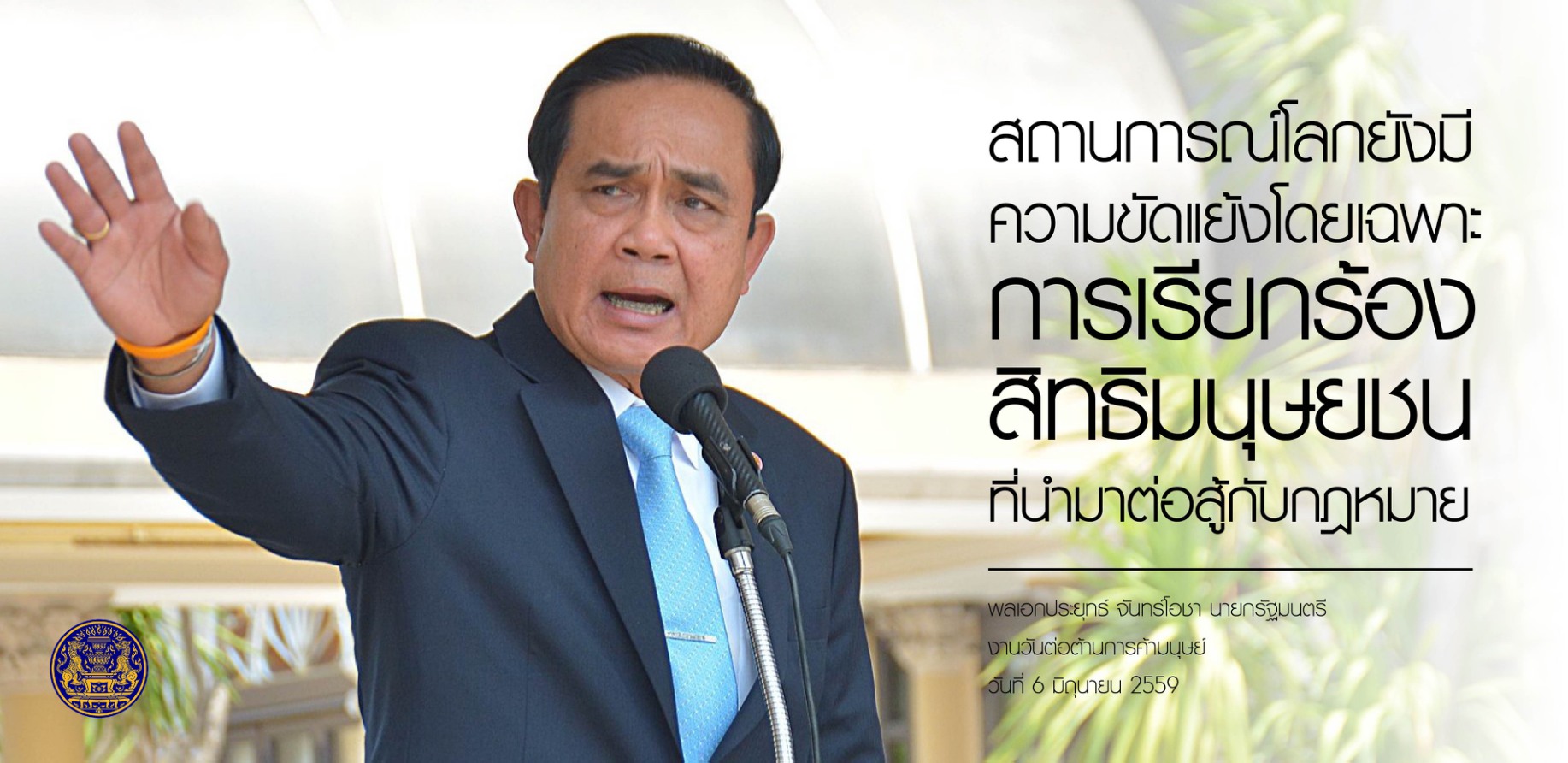 สถานการณ์โลกยังมี
ความขัดแย้งโดยเฉพาะ
การเรียกร้อง
สิทธิมนุษยชน
ที่นำมาต่อสู้กับกฎหมาย

พลเอกประยุทธ์ จันทร์โอชา นายกรัฐมนตรี
งานวันต่อต้านการค้ามนุษย์
วันที่ 6 มิถุนายน 2559