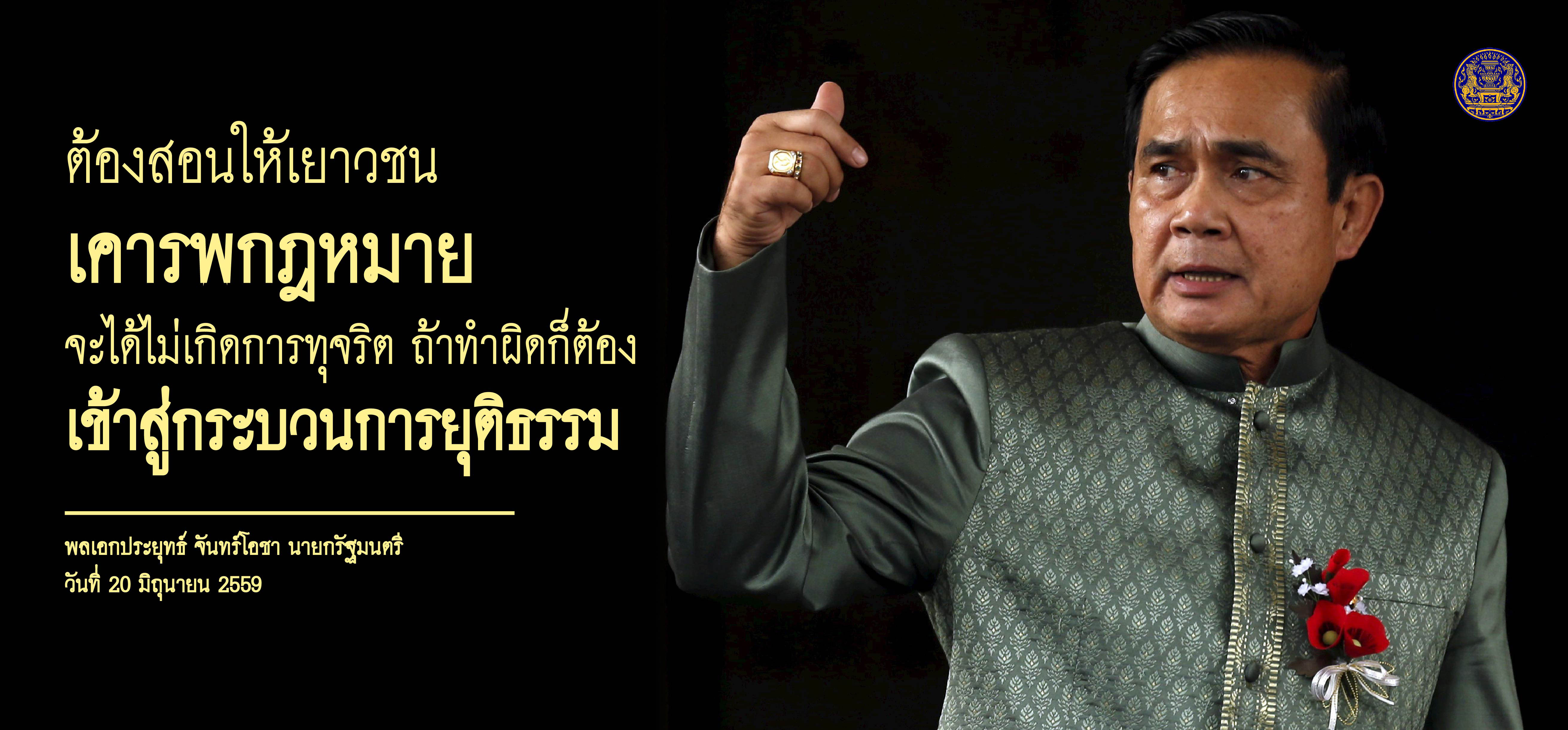 ต้องสอนให้เยาวชน
เคารพกฎหมาย
จะได้ไม่เกิดการทุจริต ถ้าทำผิดก็ต้อง
เข้าสู่กระบวนการยุติธรรม

พลเอกประยุทธ์ จันทร์โอชา นายกรัฐมนตรี
วันที่ 20 มิถุนายน 2559