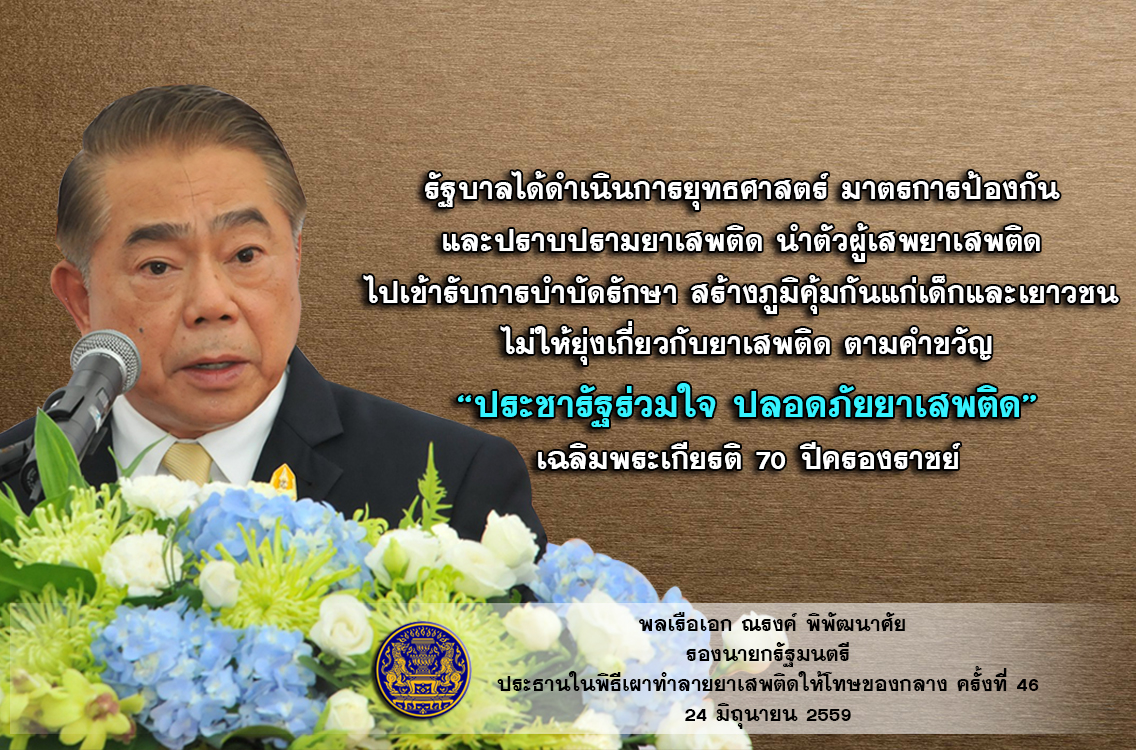 รัฐบาลได้ดำเนินการยุทธศาสตร์ มาตรการป้องกัน และปราบปรามยาเสพติด นำตัวผู้เสพยาเสพติด ไปเข้ารับการบำบัดรักษา สร้างภูมิคุ้มกันแก่เด็กและเยาวชน ไม่ให้ยุ่งเกี่ยวกับยาเสพติด ตามคำขวัญ

“ประชารัฐร่วมใจ ปลอดภัยยาเสพติด”

เฉลิมพระเกียรติ 70 ปีครองราชย์

พลเรือเอก ณรงค์ พิพัฒนาศัย
รองนายกรัฐมนตรี
ประธานในพิธีเผาทำลายยาเสพติดให้โทษของกลาง ครั้งที่ 46
24 มิถุนายน 2559