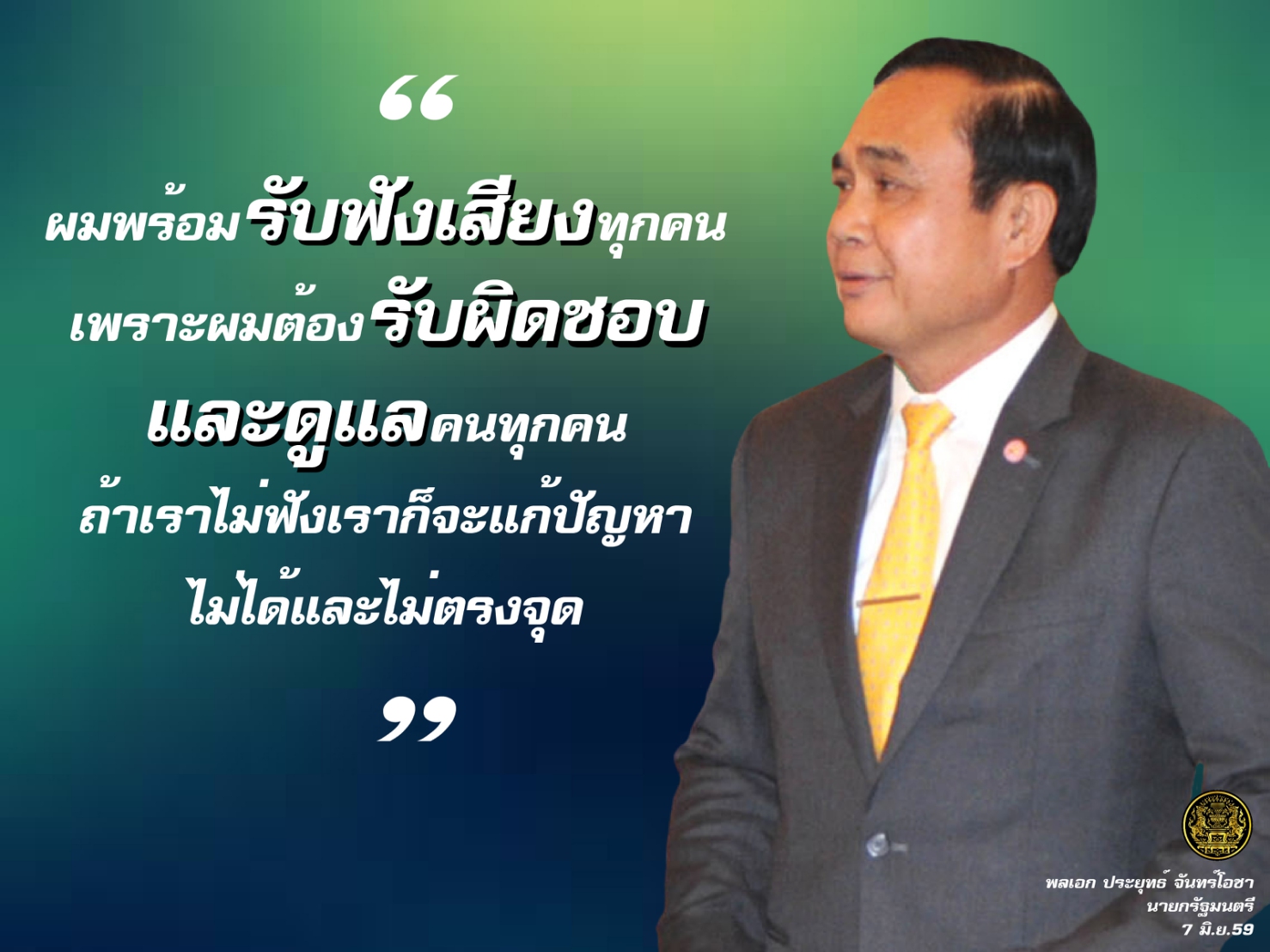 “

ผมพร้อมรับฟังเสียงทุกคน
เพราะผมต้องรับผิดชอบ
และดูแลคนทุกคน
ถ้าเราไม่ฟังเราก็จะแก้ปัญหา
ไม่ได้และไม่ตรงจุด

”

พลเอก ประยุทธ์ จันทร์โอชา
นายกรัฐมนตรี
7 มิ.ย.59