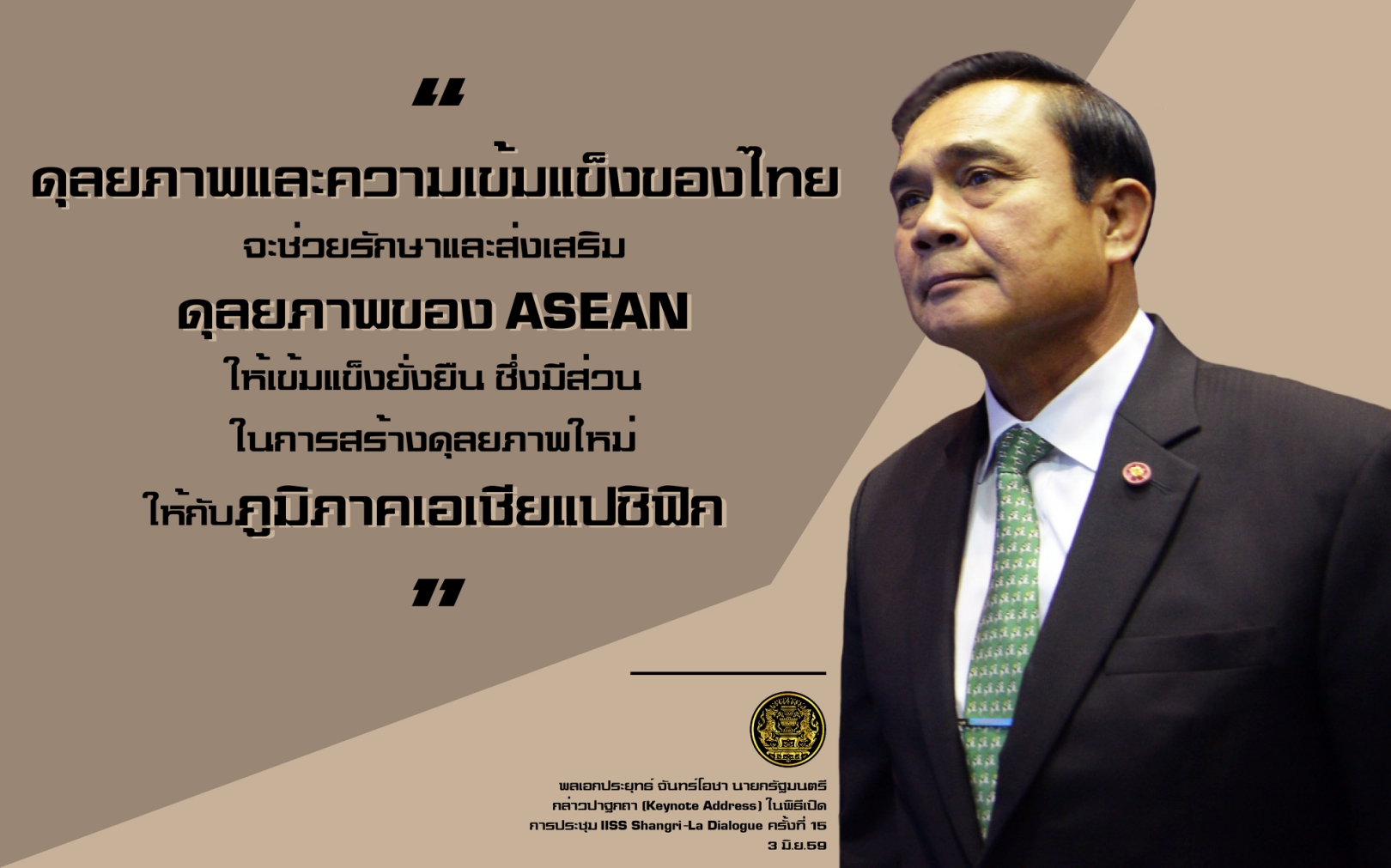 "

ดุลยภาพและความเข้มแข็งของไทย
จะช่วยรักษาและส่งเสริม
ดุลยภาพของ ASEAN
ให้เข้มแข็งยั่งยืน ซึ่งมีส่วน
ในการสร้างดุลยภาพใหม่
ให้กับภูมิภาคเอเชียแปซิฟิก

"

พลเอกประยุทธ์ จันทร์โอชา นายกรัฐมนตรี
กล่าวปาฐกถา (Keynote Address) ในพิธีเปิด
การประชุม IISS Shangri-La Dialogue ครั้งที่ 15
3 มิ.ย.59