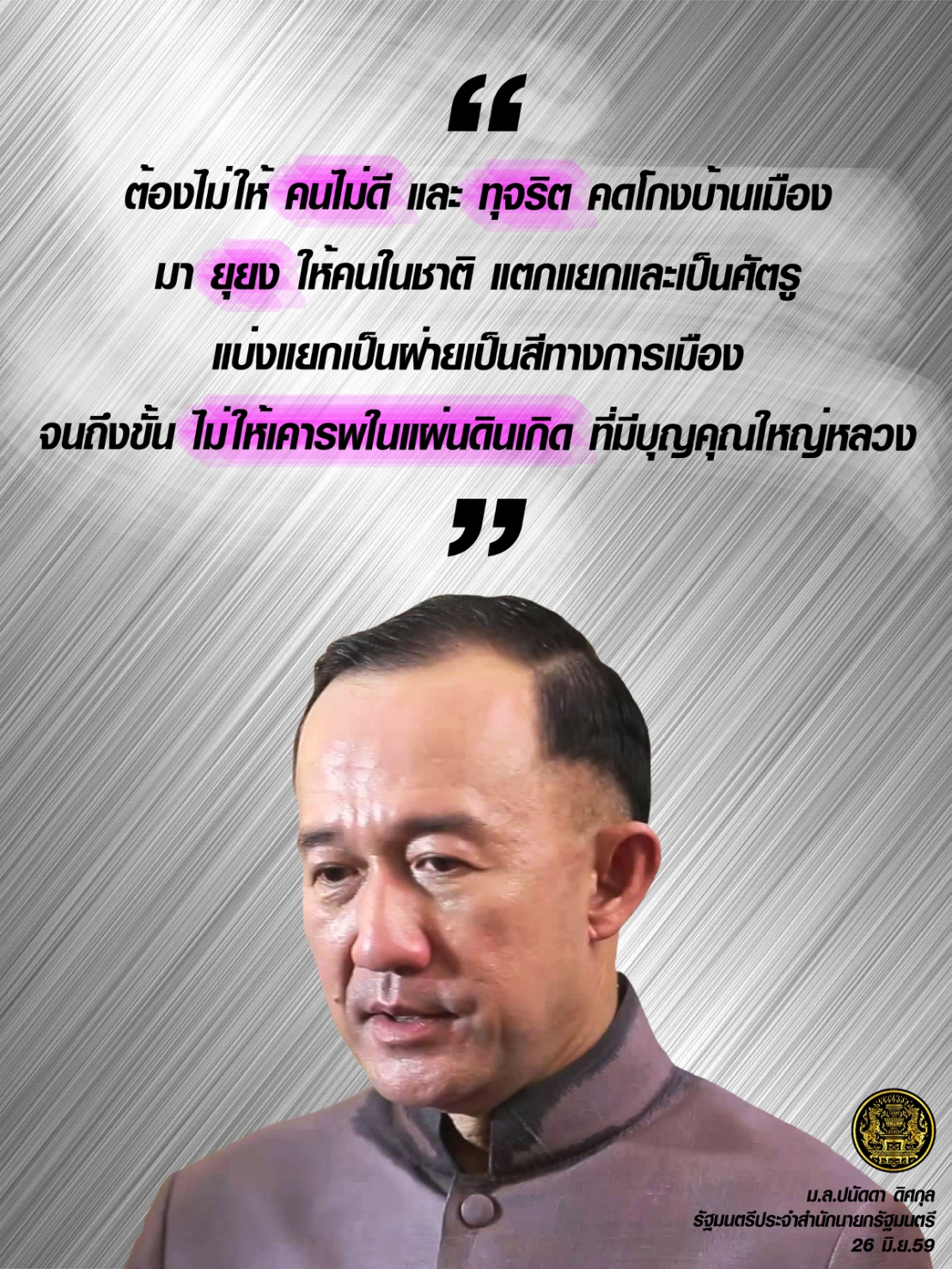 “

ต้องไม่ให้ คนไม่ดี และ ทุจริต คดโกงบ้านเมือง

มา ยุยง ให้คนในชาติ แตกแยกและเป็นศัตรู

แบ่งแยกเป็นฝ่ายเป็นสีทางการเมือง

จนถึงขั้น ไม่ให้เคารพในแผ่นดินเกิด ที่มีบุญคุณใหญ่หลวง

”

ม.ล.ปนัดดา ดิศกุล
รัฐมนตรีประจำสำนักนายกรัฐมนตรี
26 มิ.ย.59