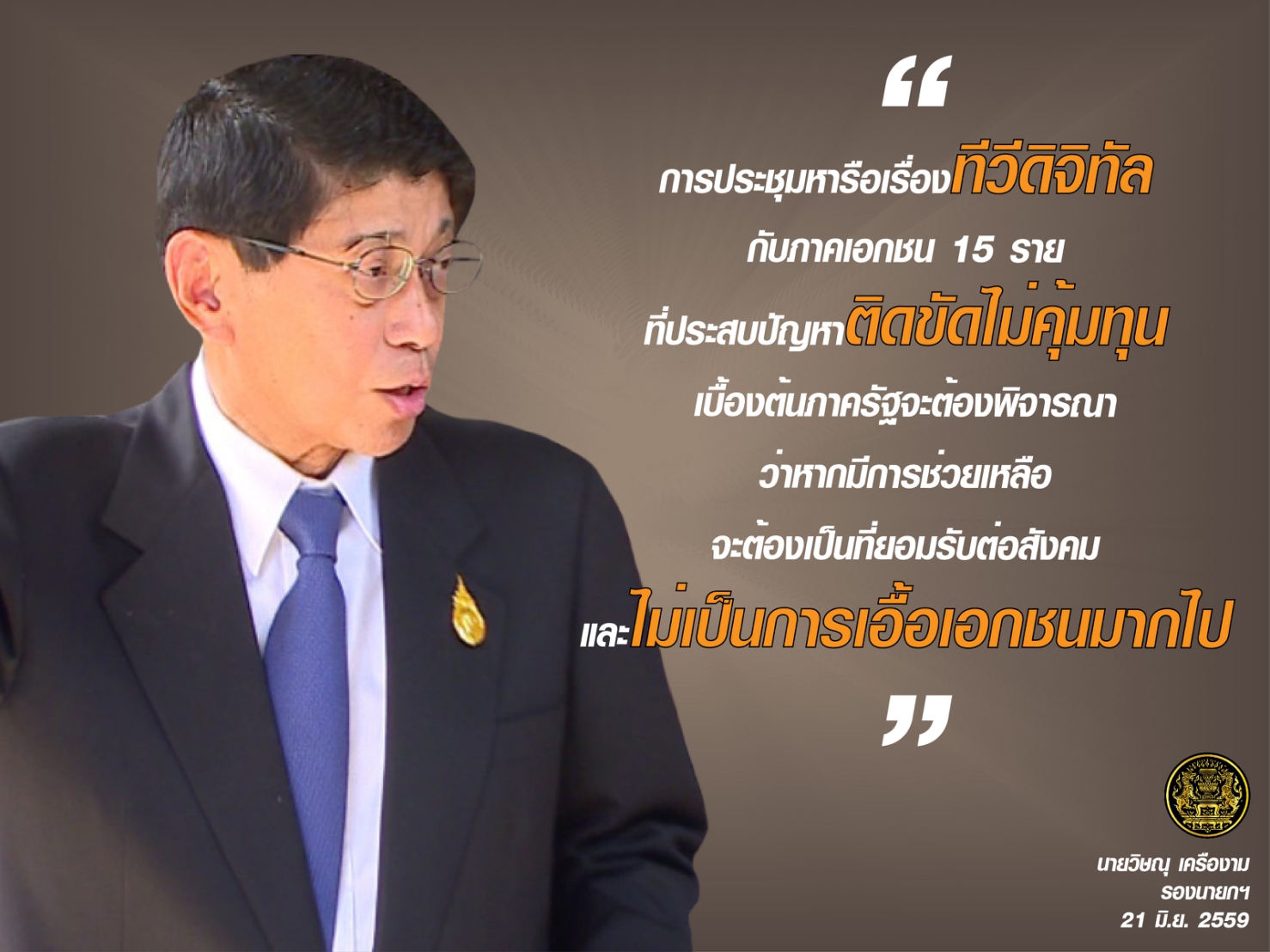 “

การประชุมหารือเรื่องทีวีดิจิทัล กับภาคเอกชน 15 ราย ที่ประสบปัญหาติดขัดไม่คุ้มทุน เบื้องต้นภาครัฐจะต้องพิจารณา ว่าหากมีการช่วยเหลือ จะต้องเป็นที่ยอมรับต่อสังคม และไม่เป็นการเอื้อเอกชนมากไป

”

นายวิษณุ เครืองาม
รองนายกฯ
21 มิ.ย. 2559