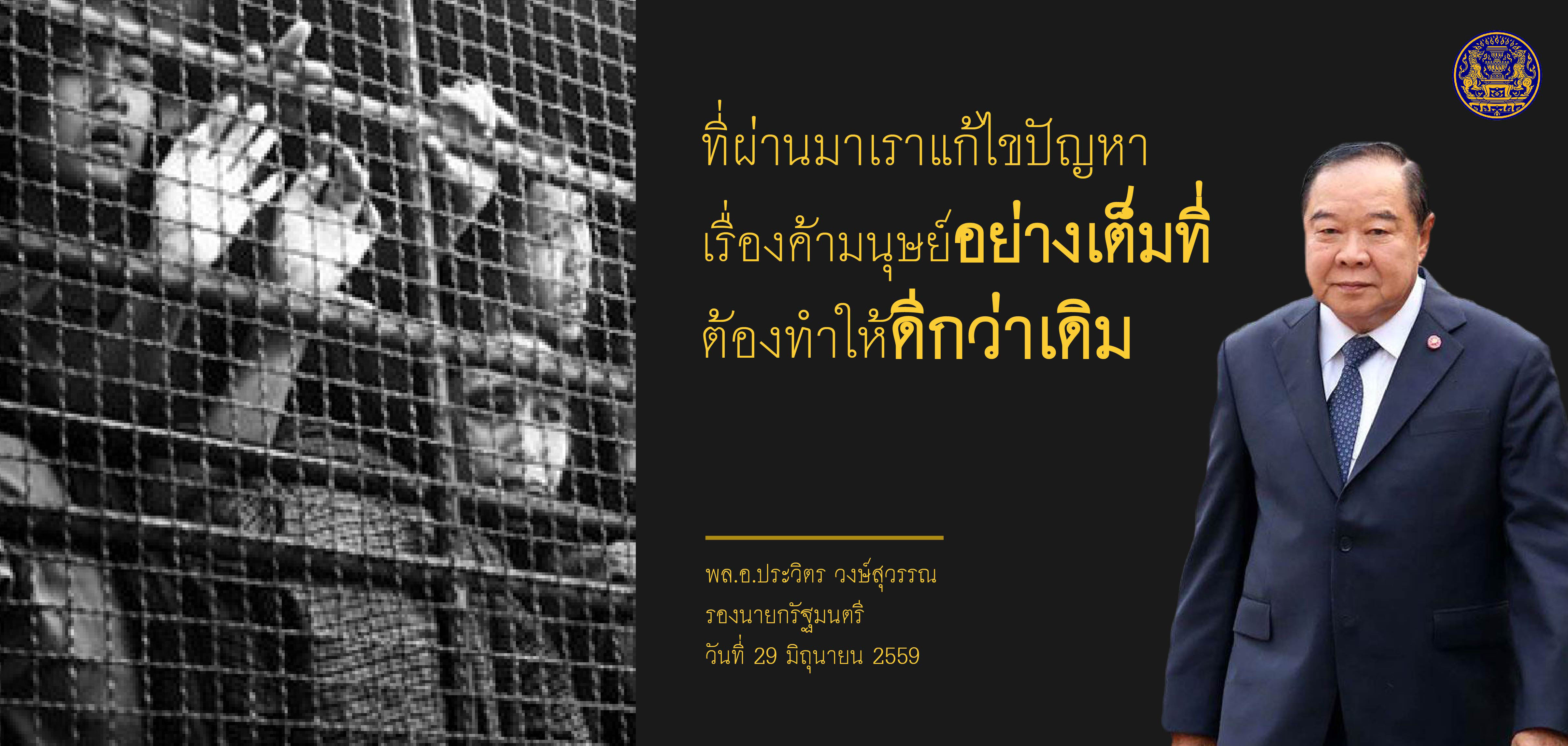 ที่ผ่านมาเราแก้ไขปัญหา
เรื่องค้ามนุษย์อย่างเต็มที่
ต้องทำให้ดีกว่าเดิม

พล.อ.ประวิตร วงษ์สุวรรณ
รองนายกรัฐมนตรี
วันที่ 29 มิถุนายน 2559