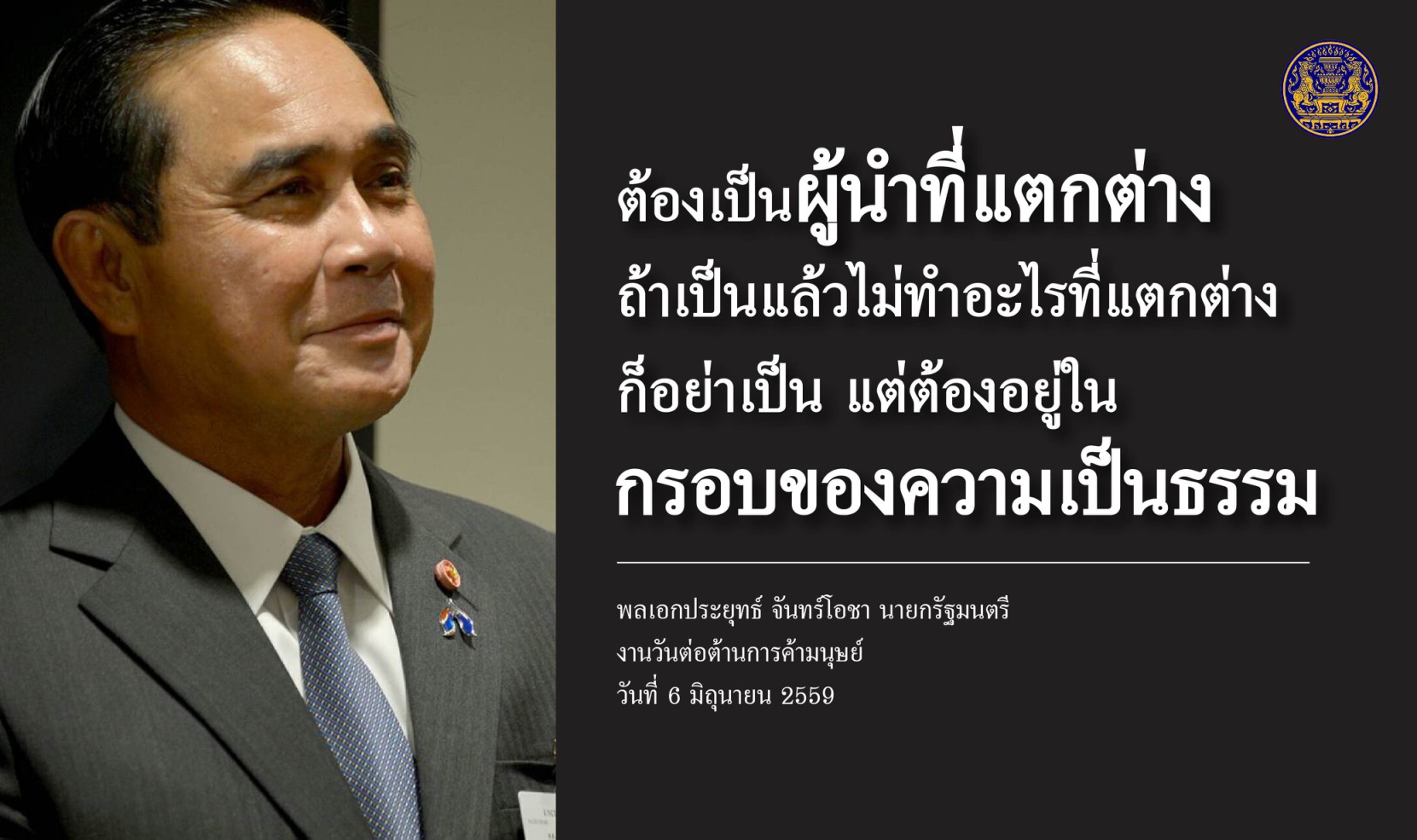 ต้องเป็นผู้นำที่แตกต่าง
ถ้าเป็นแล้วไม่ทำอะไรที่แตกต่าง
ก็อย่าเป็น แต่ต้องอยู่ใน
กรอบของความเป็นธรรม

พลเอกประยุทธ์ จันทร์โอชา นายกรัฐมนตรี
งานวันต่อต้านการค้ามนุษย์
วันที่ 6 มิถุนายน 2559