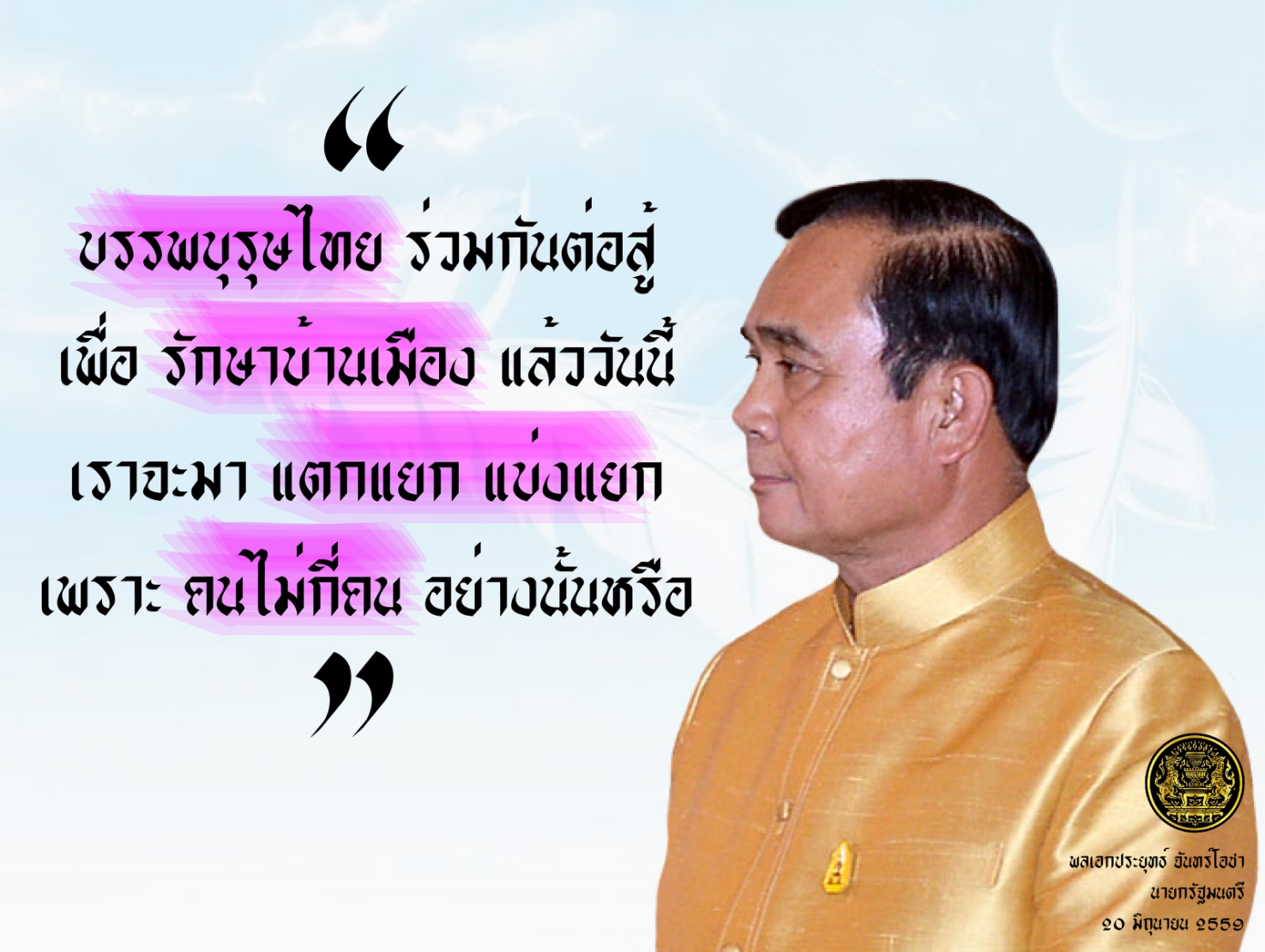 “
บรรพบุรุษไทย ร่วมกันต่อสู้
เพื่อ รักษาบ้านเมือง แล้ววันนี้
เราจะมา แตกแยก แบ่งแยก
เพราะ คนไม่กี่คน อย่างนั้นหรือ
”

พลเอกประยุทธ์ จันทร์โอชา
นายกรัฐมนตรี
๒๐ มิถุนายน ๒๕๕๙