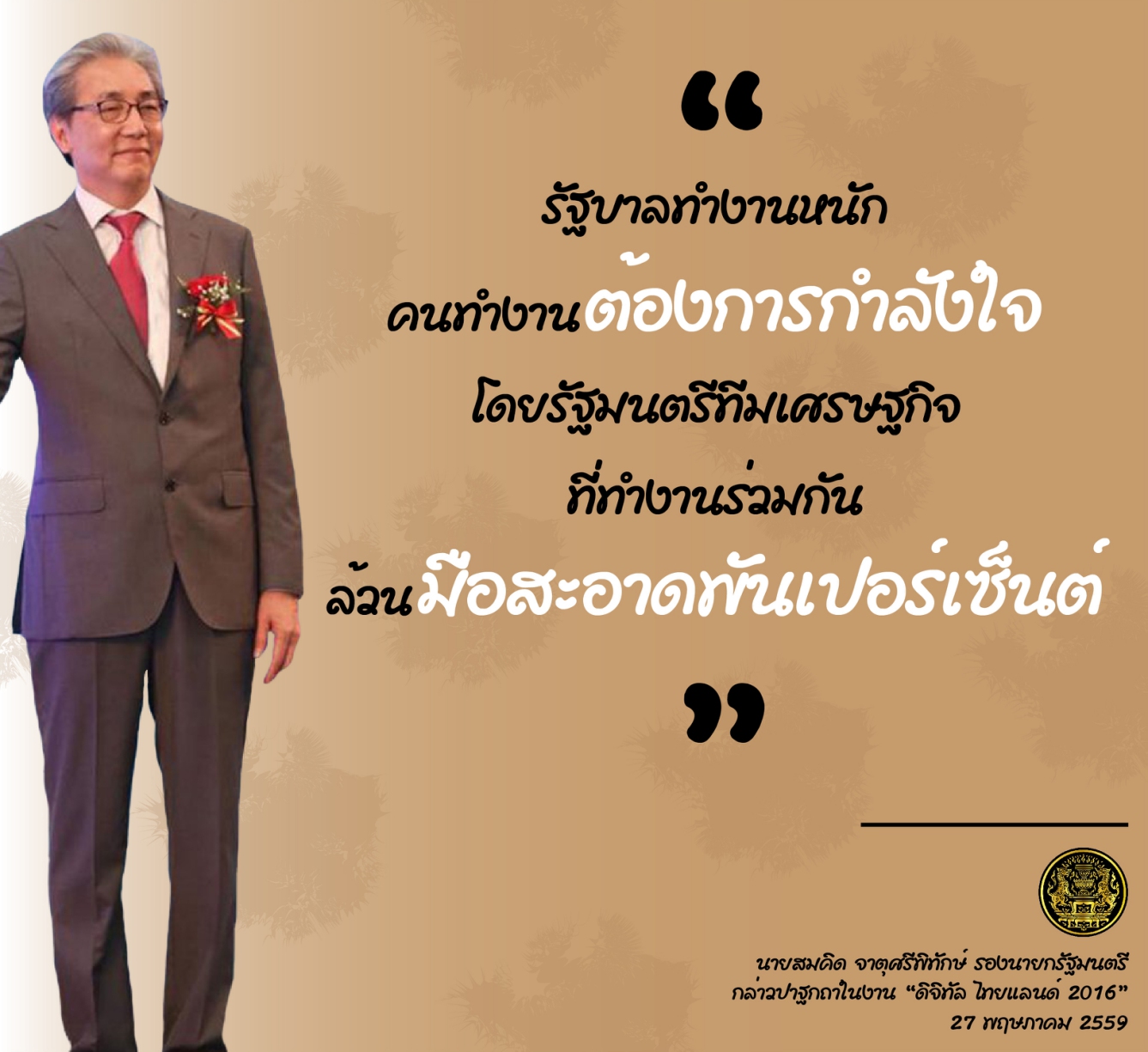 “

รัฐบาลทำงานหนัก

คนทำงานต้องการกำลังใจ

โดยรัฐมนตรีทีมเศรษฐกิจ

ที่ทำงานร่วมกัน

ล้วนมือสะอาดพันเปอร์เซ็นต์

”

นายสมคิด จาตุศรีพิทักษ์ รองนายกรัฐมนตรี
กล่าวปาฐกถาในงาน “ดิจิทัล ไทยแลนด์ 2016”
27 พฤษภาคม 2559