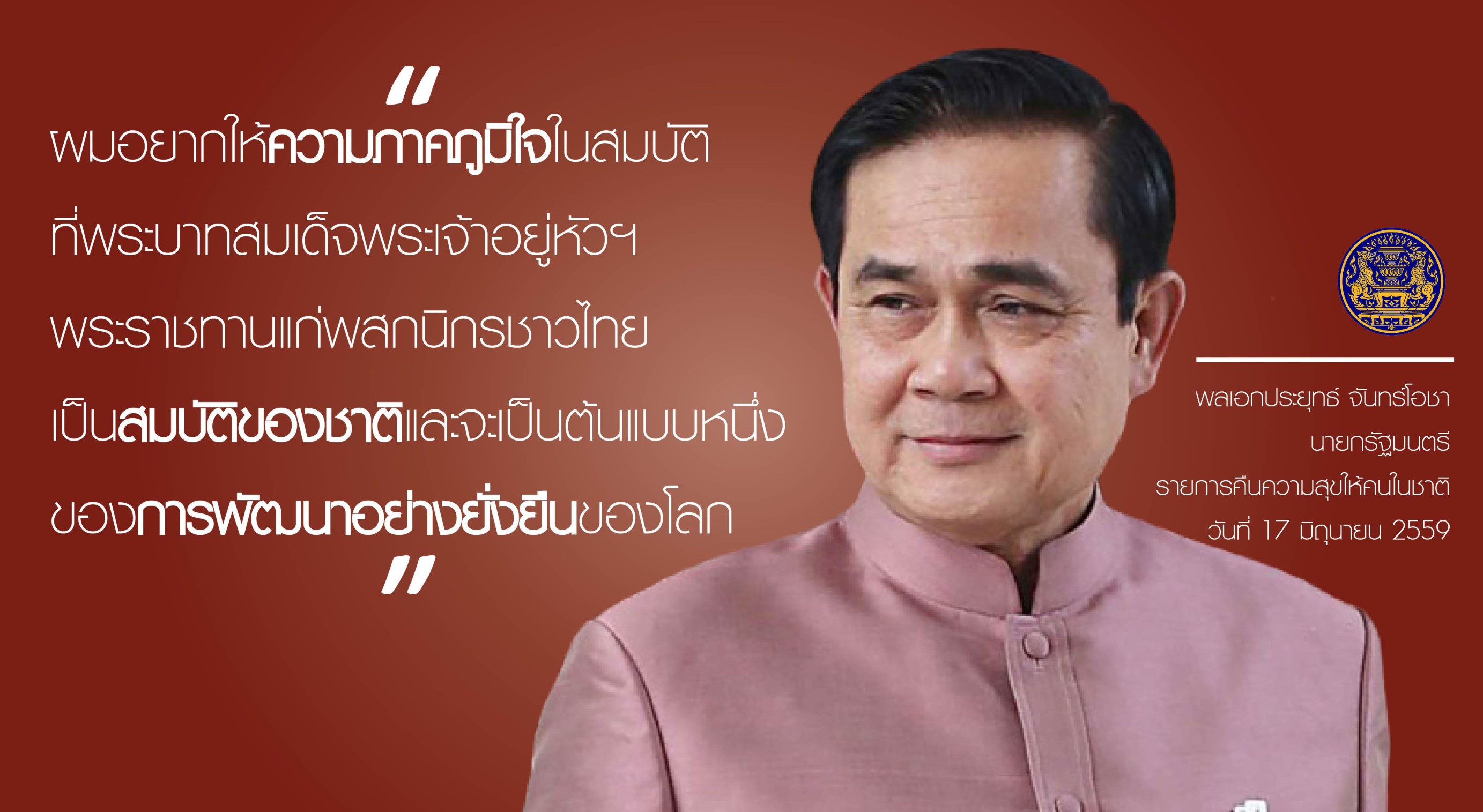 "

ผมอยากให้ความภาคภูมิใจในสมบัติ ที่พระบาทสมเด็จพระเจ้าอยู่หัวฯ พระราชทานแก่พสกนิกรชาวไทย เป็นสมบัติของชาติและจะเป็นต้นแบบหนึ่ง ของการพัฒนาอย่างยั่งยืนของโลก

"

พลเอกประยุทธ์ จันทร์โอชา
นายกรัฐมนตรี
รายการคืนความสุขให้คนในชาติ
วันที่ 17 มิถุนายน 2559