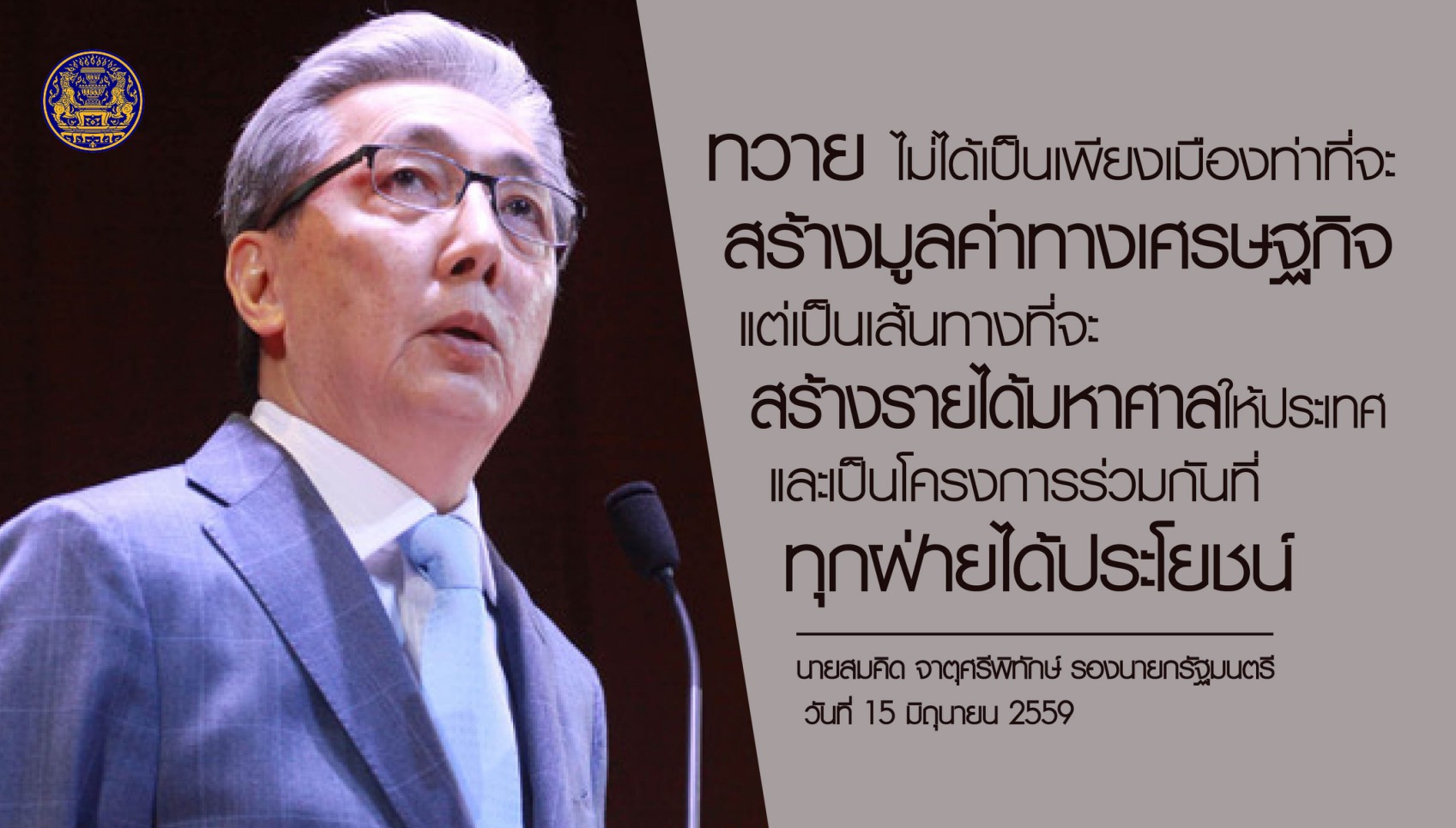 ทวาย ไม่ได้เป็นเพียงเมืองท่าที่จะ
สร้างมูลค่าทางเศรษฐกิจ
แต่เป็นเส้นทางที่จะ
สร้างรายได้มหาศาลให้ประเทศ
และเป็นโครงการร่วมกันที่
ทุกฝ่ายได้ประโยชน์

นายสมคิด จาตุศรีพิทักษ์ รองนายกรัฐมนตรี
วันที่ 15 มิถุนายน 2559