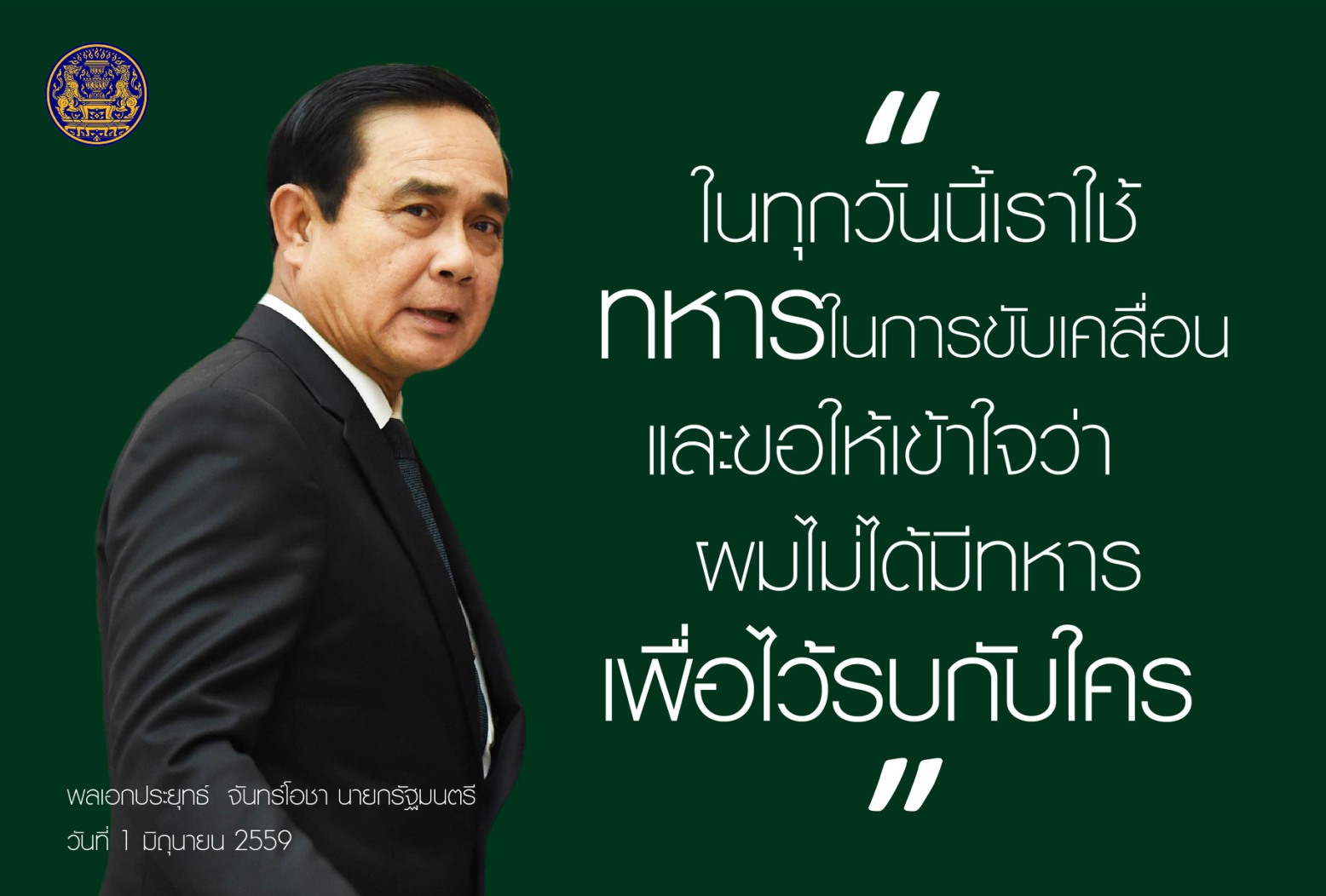 "
ในทุกวันนี้เราใช้
ทหารในการขับเคลื่อน
และขอให้เข้าใจว่า
ผมไม่ได้มีทหาร
เพื่อไว้รบกับใคร
"

พลเอกประยุทธ์ จันทร์โอชา นายกรัฐมนตรี
วันที่ 1 มิถุนายน 2559