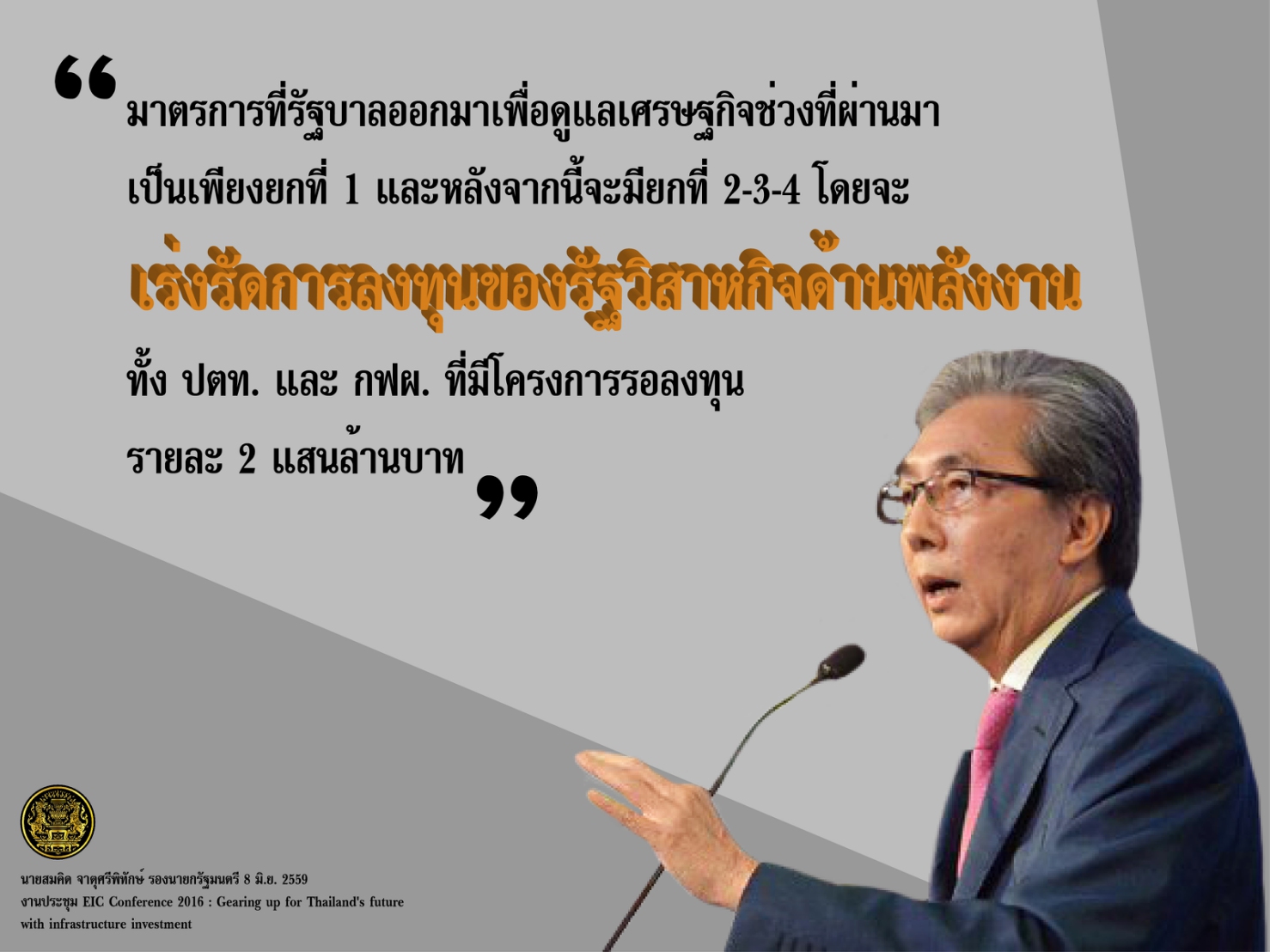 “ มาตรการที่รัฐบาลออกมาเพื่อดูแลเศรษฐกิจช่วงที่ผ่านมา เป็นเพียงยกที่ 1 และหลังจากนี้จะมียกที่ 2-3-4 โดยจะ

เร่งรัดการลงทุนของรัฐวิสาหกิจด้านพลังงาน

ทั้ง ปตท. และ กฟผ. ที่มีโครงการรอลงทุน รายละ 2 แสนล้านบาท ”

นายสมคิด จาตุศรีพิทักษ์ รองนายกรัฐมนตรี 8 มิ.ย. 2559
งานประชุม EIC Conference 2016 : Gearing up for Thailand's future with infrastructure investment