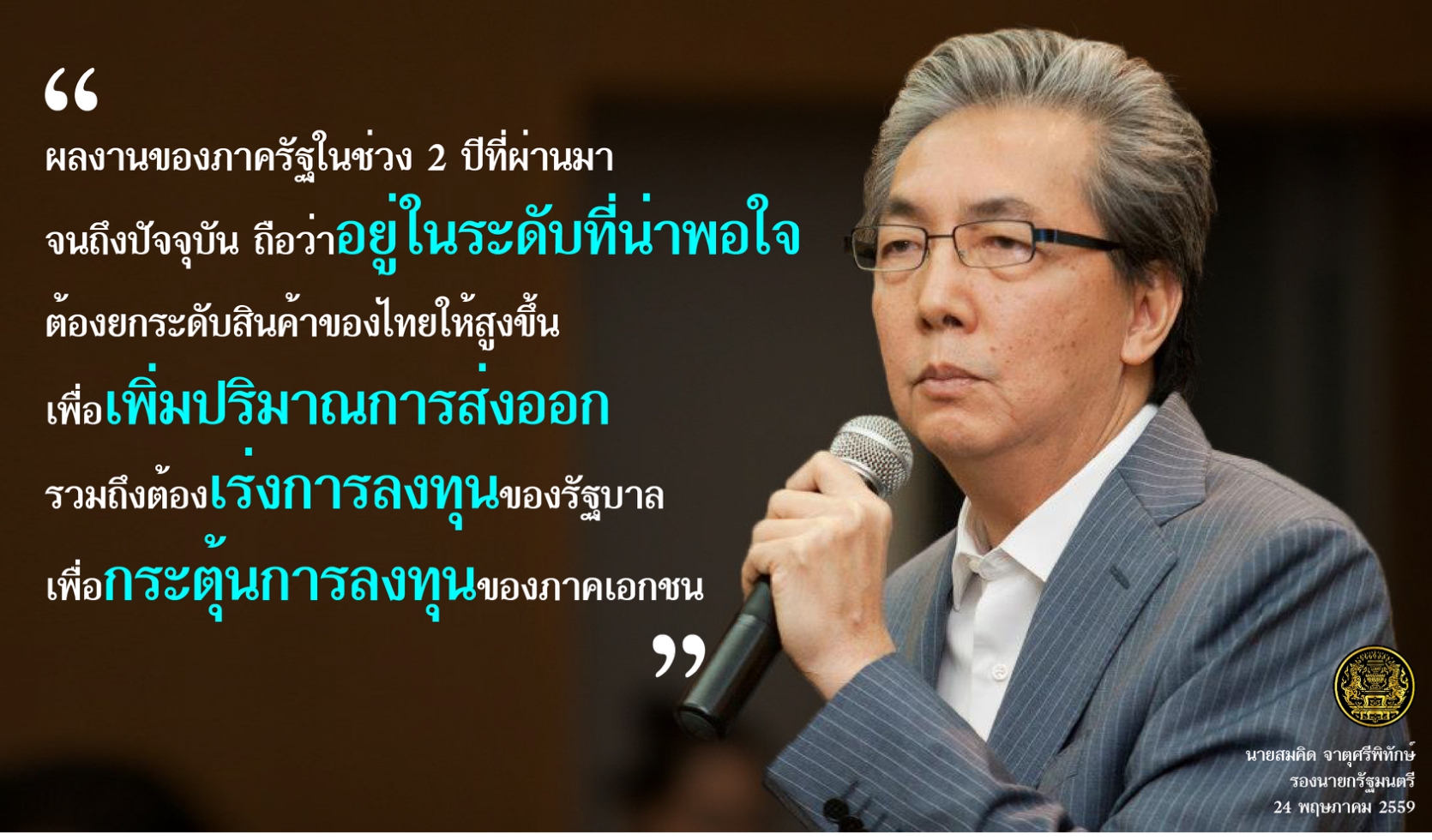 “
ผลงานของภาครัฐในช่วง 2 ปีที่ผ่านมา จนถึงปัจจุบัน ถือว่าอยู่ในระดับที่น่าพอใจ ต้องยกระดับสินค้าของไทยให้สูงขึ้น เพื่อเพิ่มปริมาณการส่งออก รวมถึงต้องเร่งการลงทุนของรัฐบาล เพื่อกระตุ้นการลงทุนของภาคเอกชน
”

นายสมคิด จาตุศรีพิทักษ์
รองนายกรัฐมนตรี
24 พฤษภาคม 2559