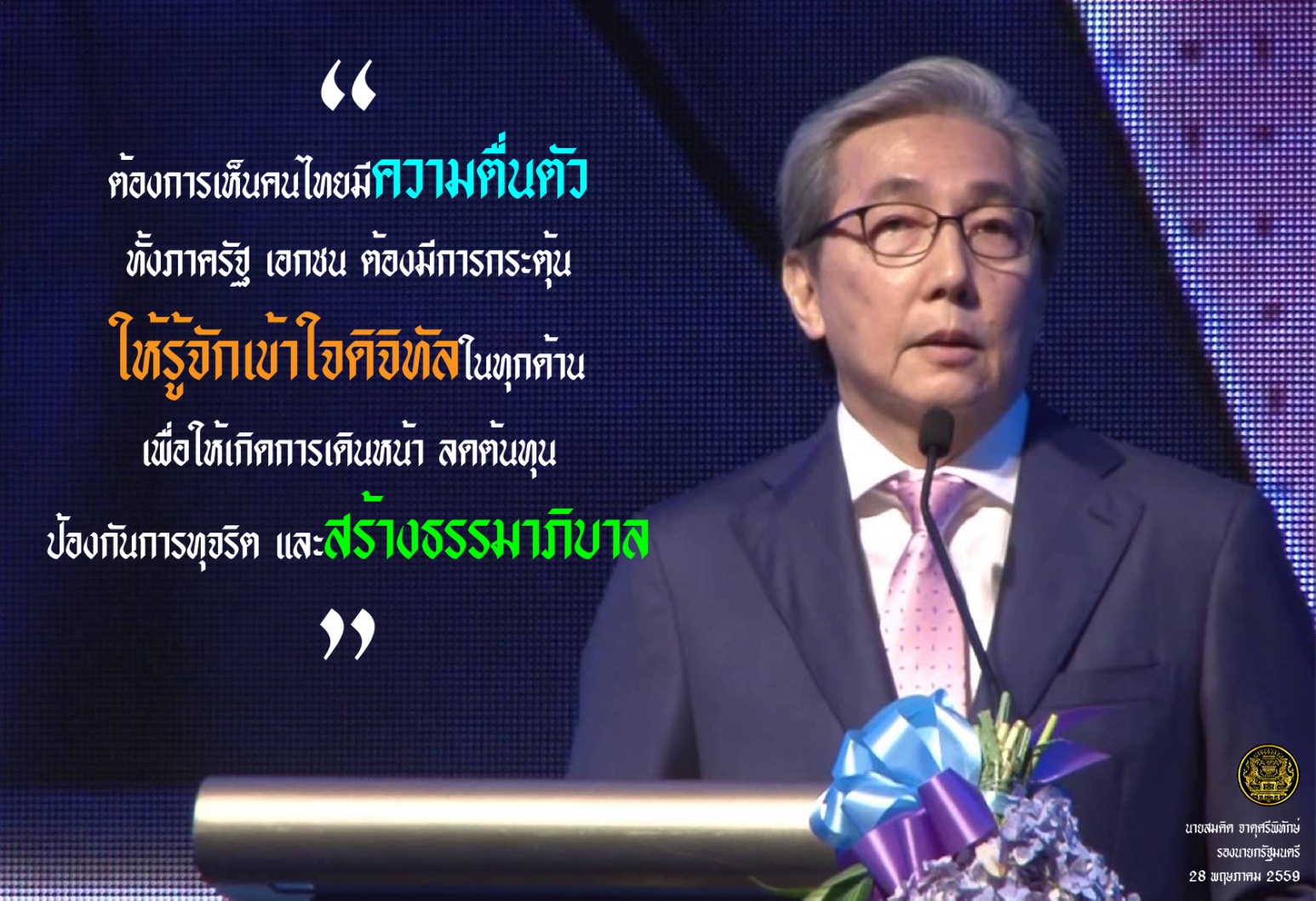 “

ต้องการเห็นคนไทยมีความตื่นตัว ทั้งภาครัฐ เอกชน ต้องมีการกระตุ้น ให้รู้จักเข้าใจดิจิทัลในทุกด้าน เพื่อให้เกิดการเดินหน้า ลดต้นทุน ป้องกันการทุจริต และสร้างธรรมาภิบาล

”

นายสมคิด จาตุศรีพิทักษ์
รองนายกรัฐมนตรี
28 พฤษภาคม 2559