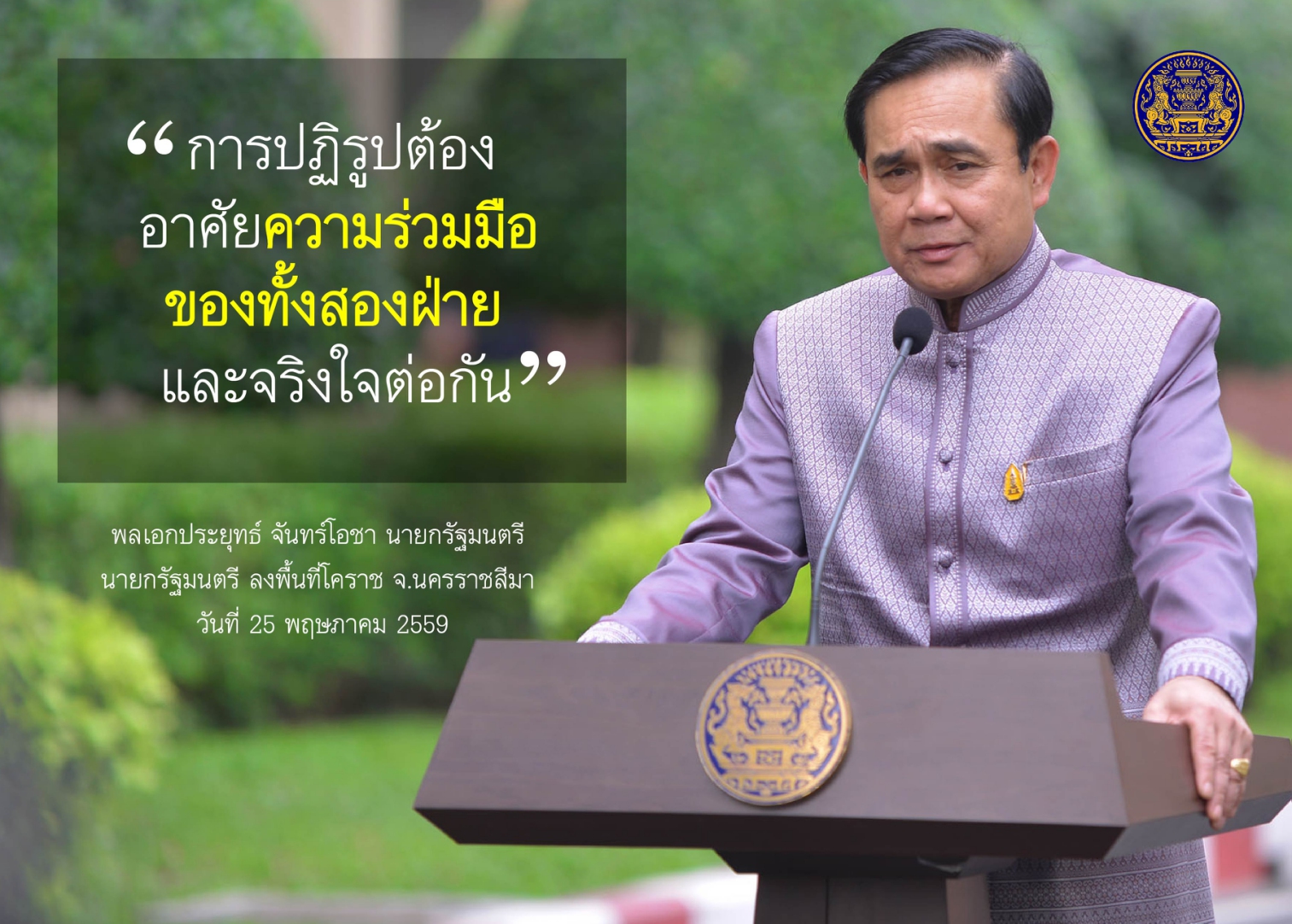 “การปฏิรูปต้อง อาศัยความร่วมมือ ของทั้งสองฝ่าย และจริงใจต่อกัน”

พลเอกประยุทธ์ จันทร์โอชา นายกรัฐมนตรี
นายกรัฐมนตรี ลงพื้นที่โคราช จ.นครราชสีมา
วันที่ 25 พฤษภาคม 2559