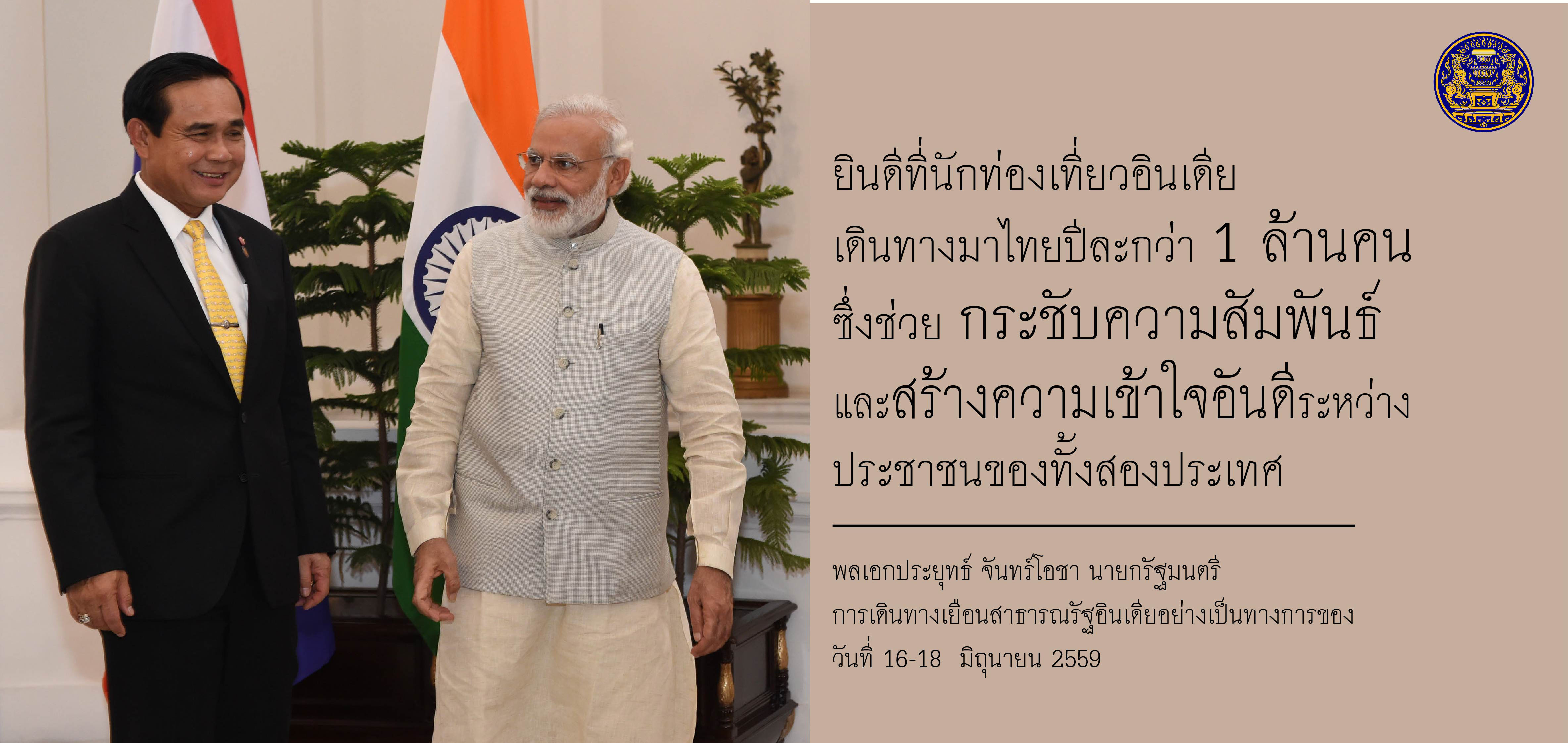 ยินดีที่นักท่องเที่ยวอินเดีย
เดินทางมาไทยปีละกว่า 1 ล้านคน
ซึ่งช่วย กระชับความสัมพันธ์
และสร้างความเข้าใจอันดีระหว่าง
ประชาชนของทั้งสองประเทศ

พลเอกประยุทธ์ จันทร์โอชา นายกรัฐมนตรี
การเดินทางเยือนสาธารณรัฐอินเดียอย่างเป็นทางการของ
วันที่ 16-18 มิถุนายน 2559