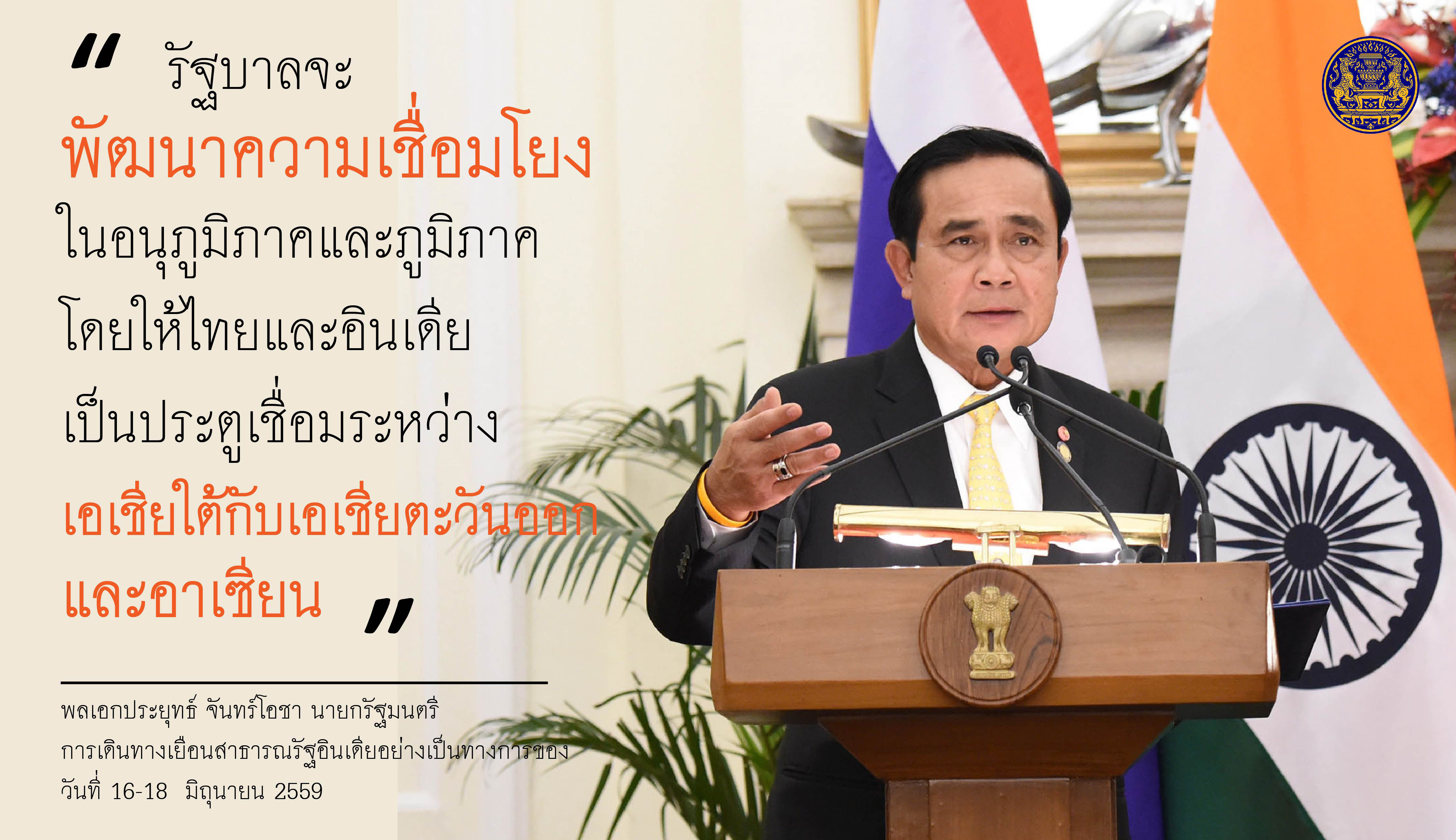 " รัฐบาลจะ
พัฒนาความเชื่อมโยง
ในอนุภูมิภาคและภูมิภาค
โดยให้ไทยและอินเดีย
เป็นประตูเชื่อมระหว่าง
เอเชียใต้กับเอเชียตะวันออก
และอาเซียน "

พลเอกประยุทธ์ จันทร์โอชา นายกรัฐมนตรี
การเดินทางเยือนสาธารณรัฐอินเดียอย่างเป็นทางการของ
วันที่ 16-18 มิถุนายน 2559