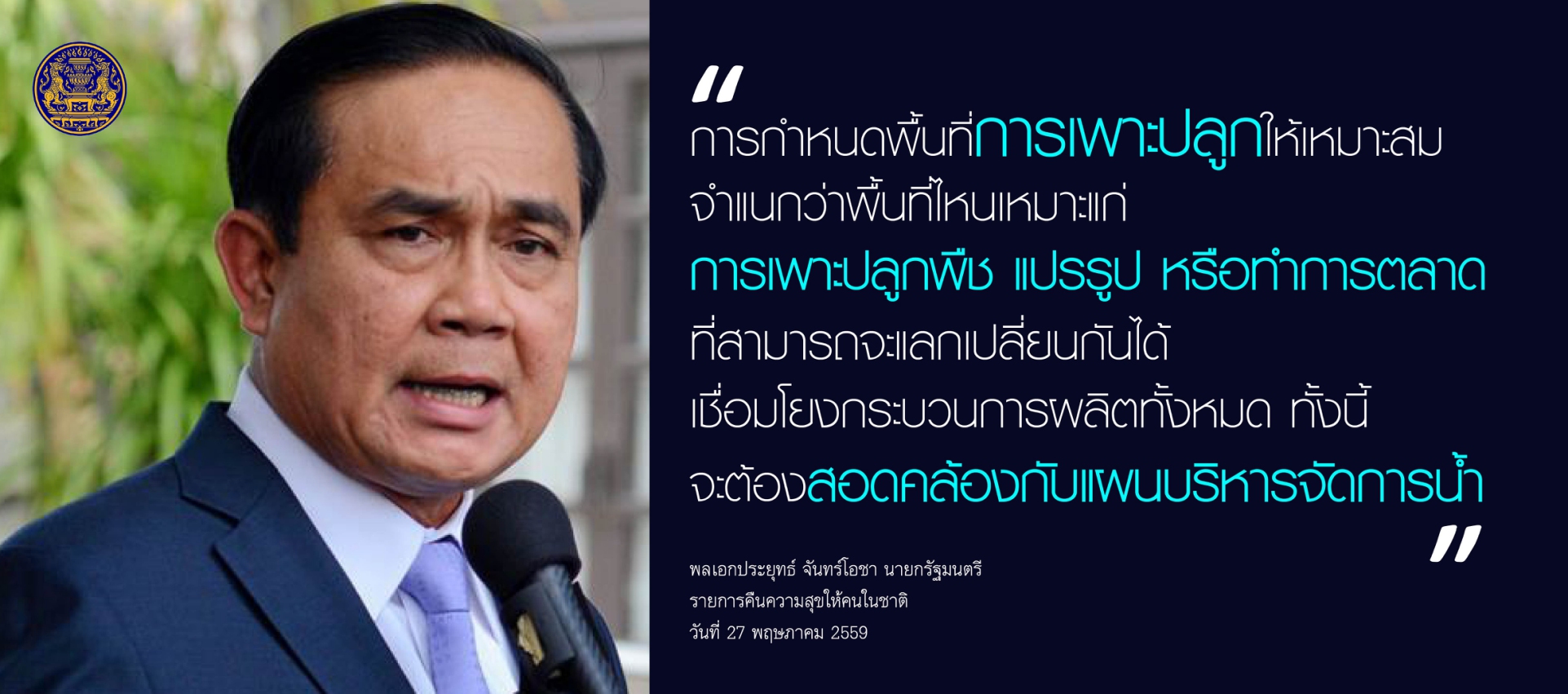 "
การกำหนดพื้นที่การเพาะปลูกให้เหมาะสม
จำแนกว่าพื้นที่ไหนเหมาะแก่
การเพาะปลูกพืช แปรรูป หรือทำการตลาด
ที่สามารถจะแลกเปลี่ยนกันได้
เชื่อมโยงกระบวนการผลิตทั้งหมด ทั้งนี้
จะต้องสอดคล้องกับแผนบริหารจัดการน้ำ
"

พลเอกประยุทธ์ จันทร์โอชา นายกรัฐมนตรี
รายการคืนความสุขให้คนในชาติ
วันที่ 27 พฤษภาคม 2559