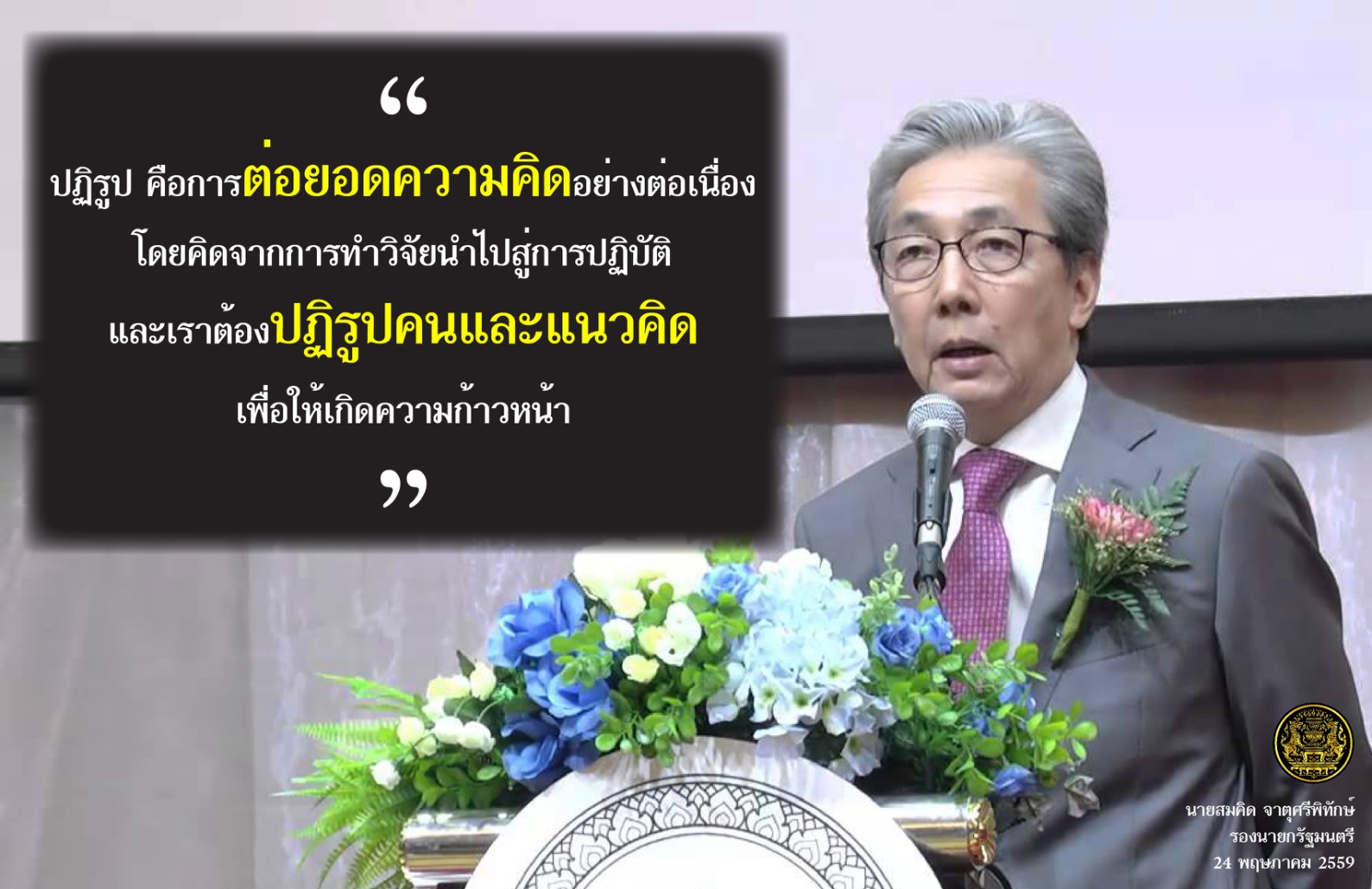 “
ปฏิรูป คือการต่อยอดความคิดอย่างต่อเนื่อง
โดยคิดจากการทำวิจัยนำไปสู่การปฏิบัติ
และเราต้องปฏิรูปคนและแนวคิด
เพื่อให้เกิดความก้าวหน้า
”

นายสมคิด จาตุศรีพิทักษ์
รองนายกรัฐมนตรี
24 พฤษภาคม 2559