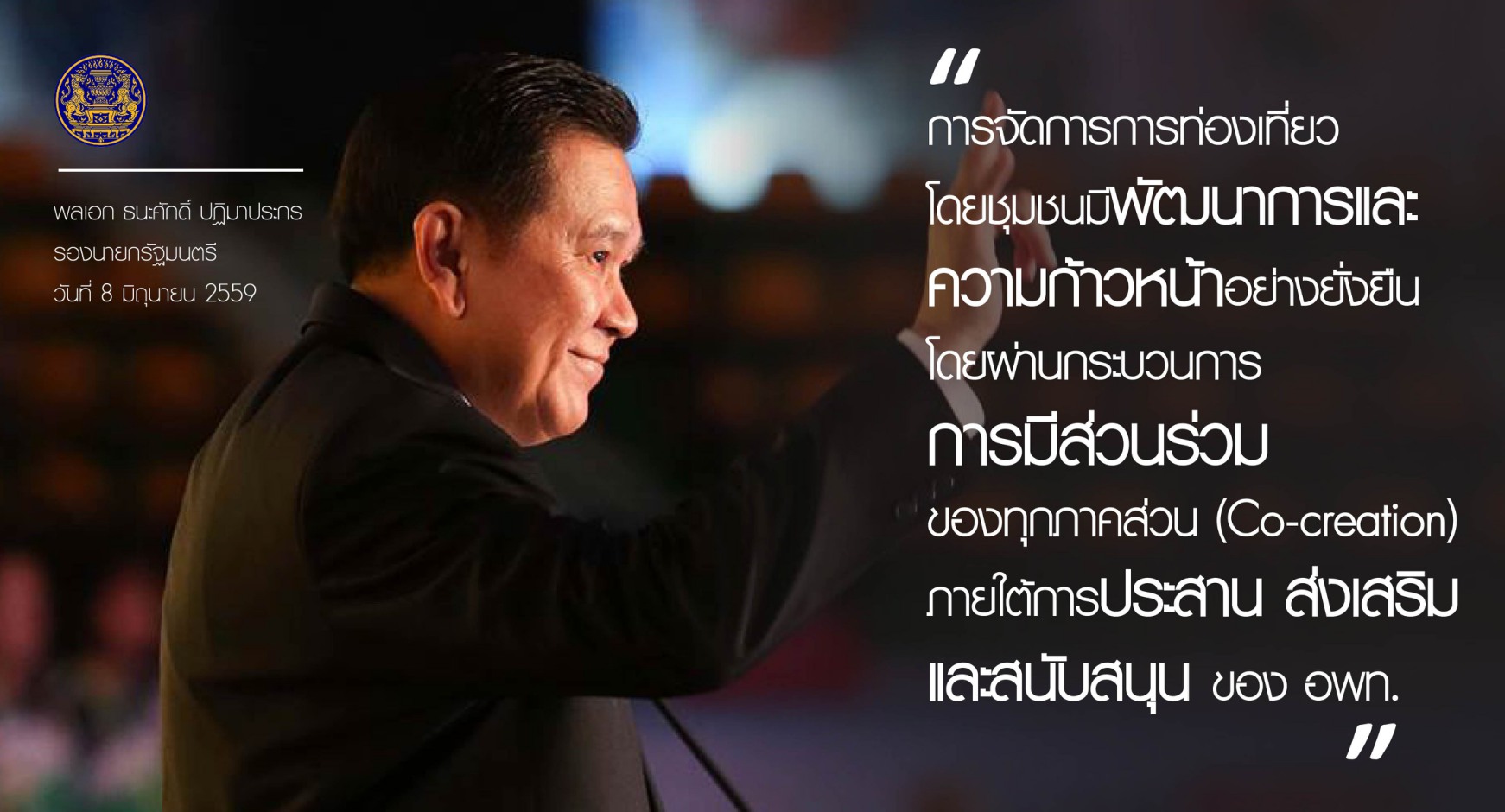 พลเอก ธนะศักดิ์ ปฏิมาประกร
รองนายกรัฐมนตรี
วันที่ 8 มิถุนายน 2559

"
การจัดการการท่องเที่ยว
โดยชุมชนมีพัฒนาการและ
ความก้าวหน้าอย่างยั่งยืน
โดยผ่านกระบวนการ
การมีส่วนร่วม
ของทุกภาคส่วน (Co-creation)
ภายใต้การประสาน ส่งเสริม
และสนับสนุน ของ อพท.
"