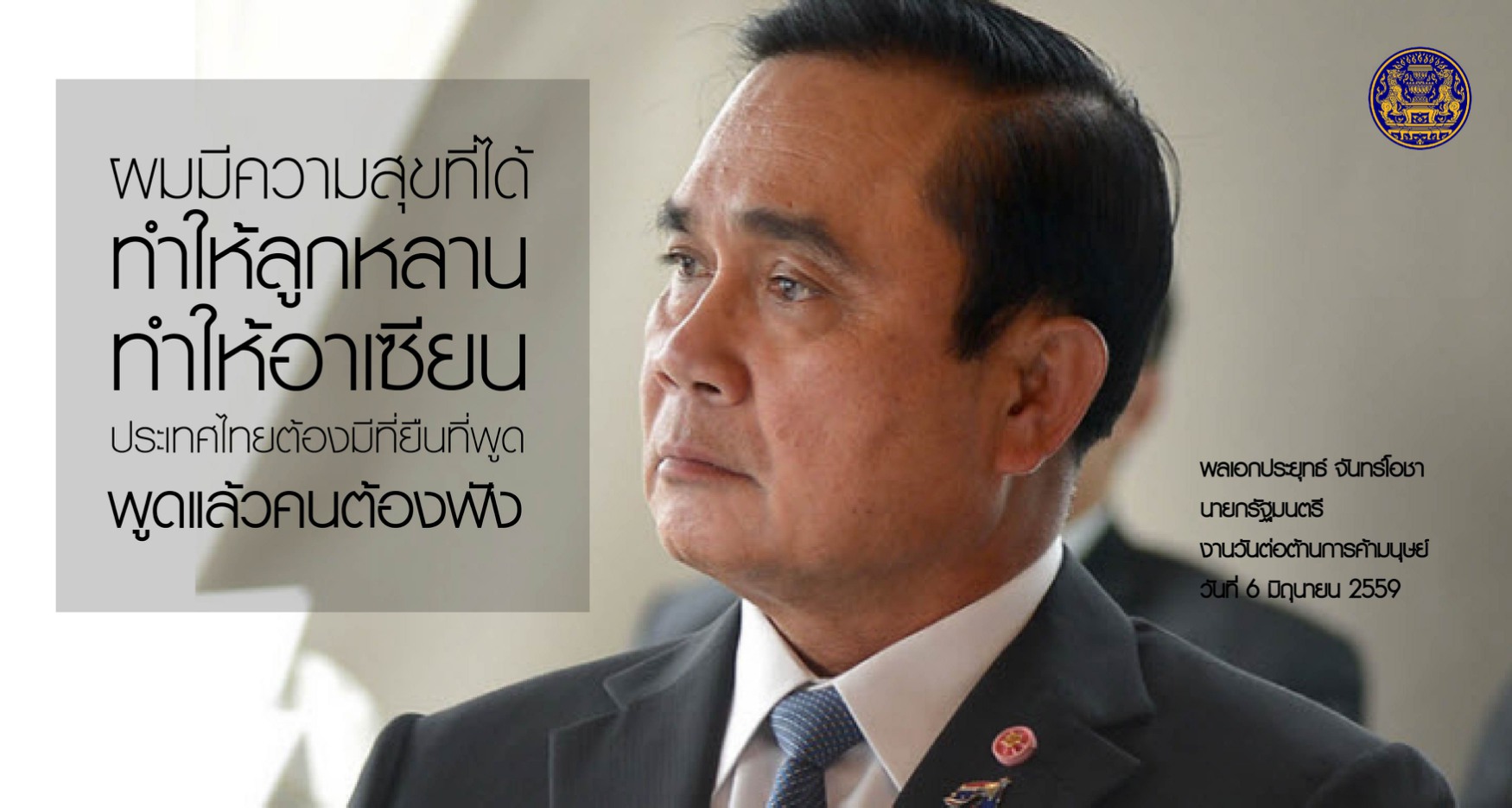 ผมมีความสุขที่ได้
ทำให้ลูกหลาน
ทำให้อาเซียน
ประเทศไทยต้องมีที่ยืนที่พูด
พูดแล้วคนต้องฟัง

พลเอกประยุทธ์ จันทร์โอชา
นายกรัฐมนตรี
งานวันต่อต้านการค้ามนุษย์
วันที่ 6 มิถุนายน 2559