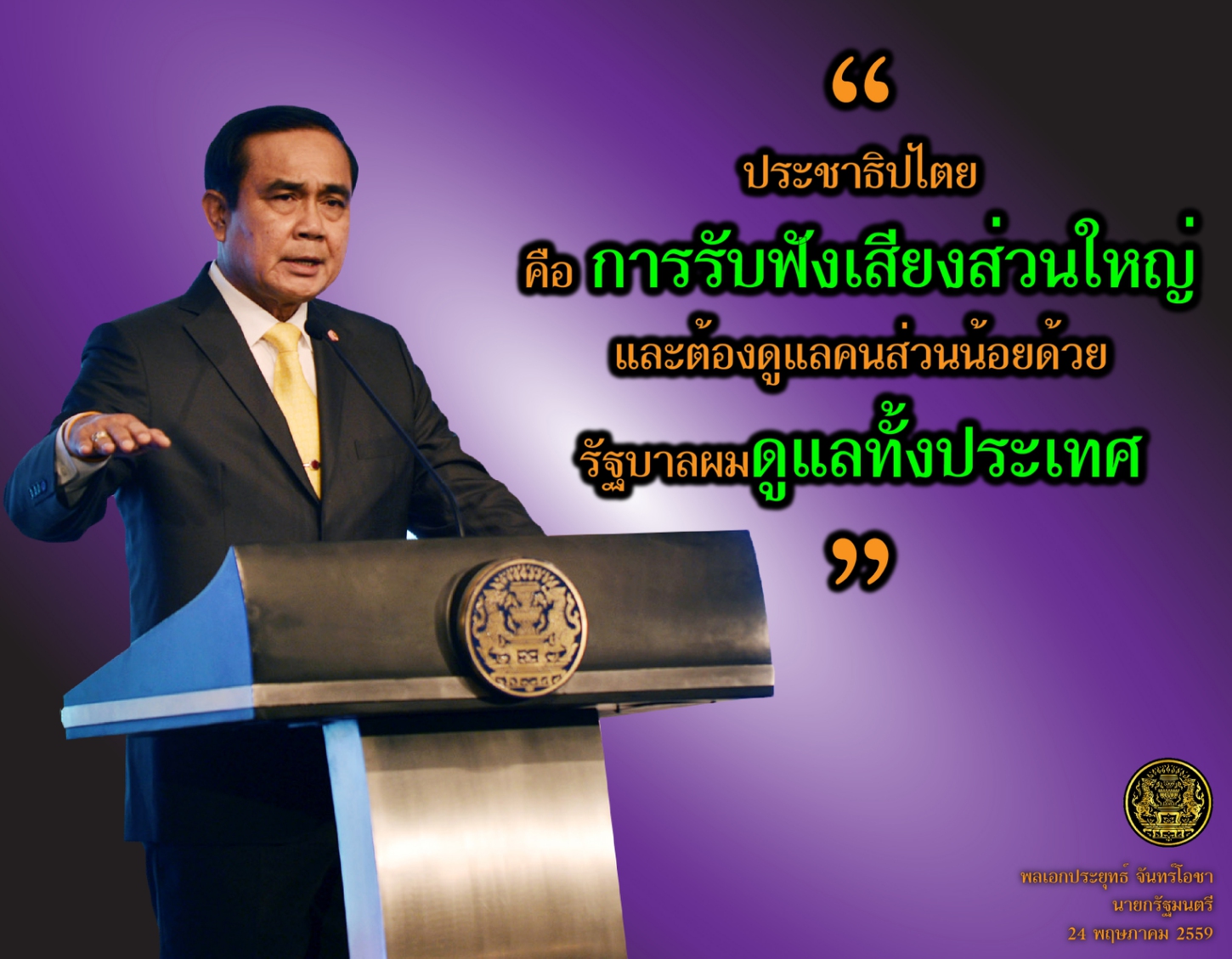 “

ประชาธิปไตย

คือ การรับฟังเสียงส่วนใหญ่

และต้องดูแลคนส่วนน้อยด้วย

รัฐบาลผมดูแลทั้งประเทศ

”

พลเอกประยุทธ์ จันทร์โอชา
นายกรัฐมนตรี
24 พฤษภาคม 2559